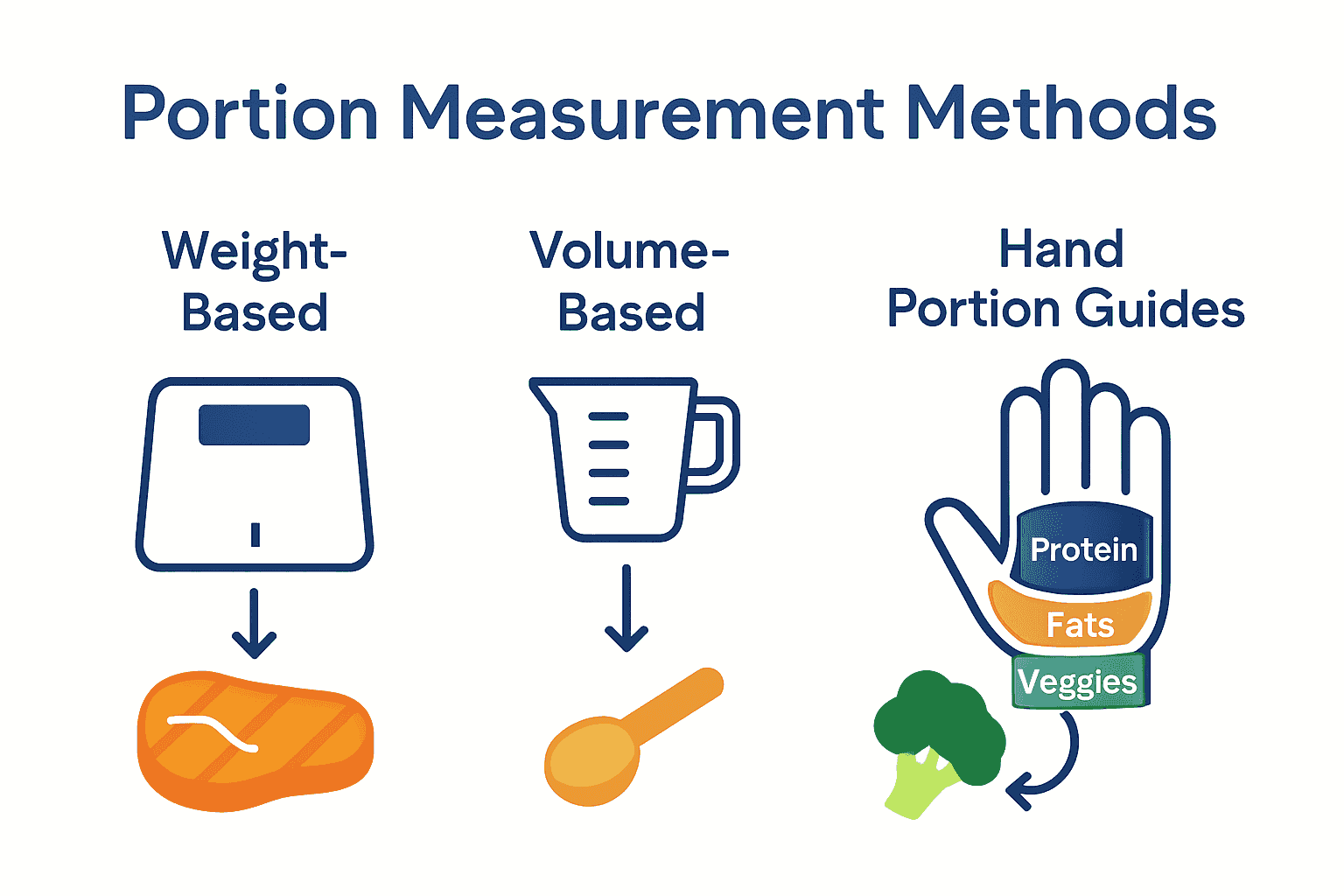 Portion Measurement Methods

Weight-Based

Volume-Based

Hand Portion Guides

Protein

Fats

Veggies