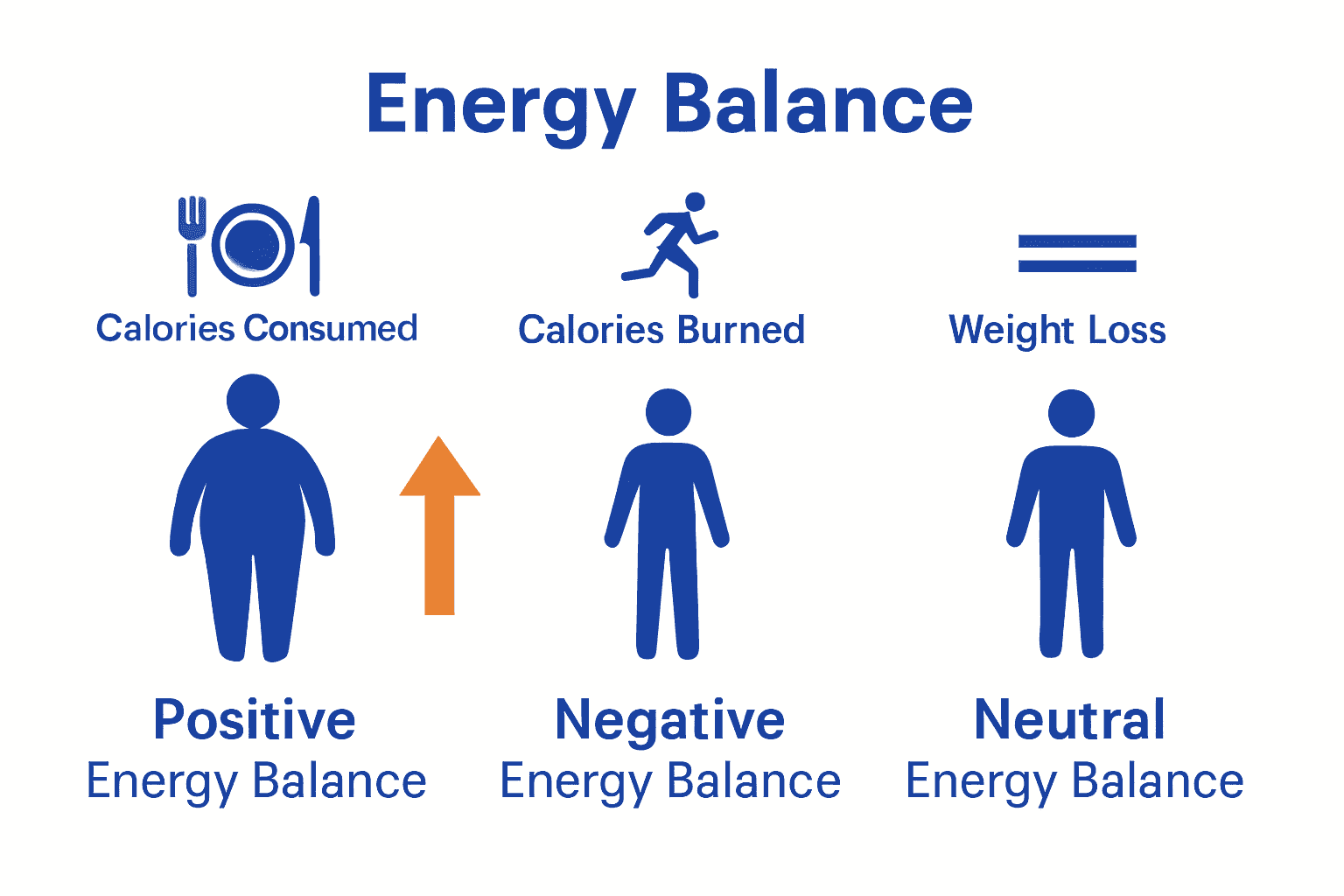 Energy Balance

Calories Consumed

Calories Burned

Weight Loss

Positive
Energy Balance

Negative
Energy Balance

Neutral
Energy Balance