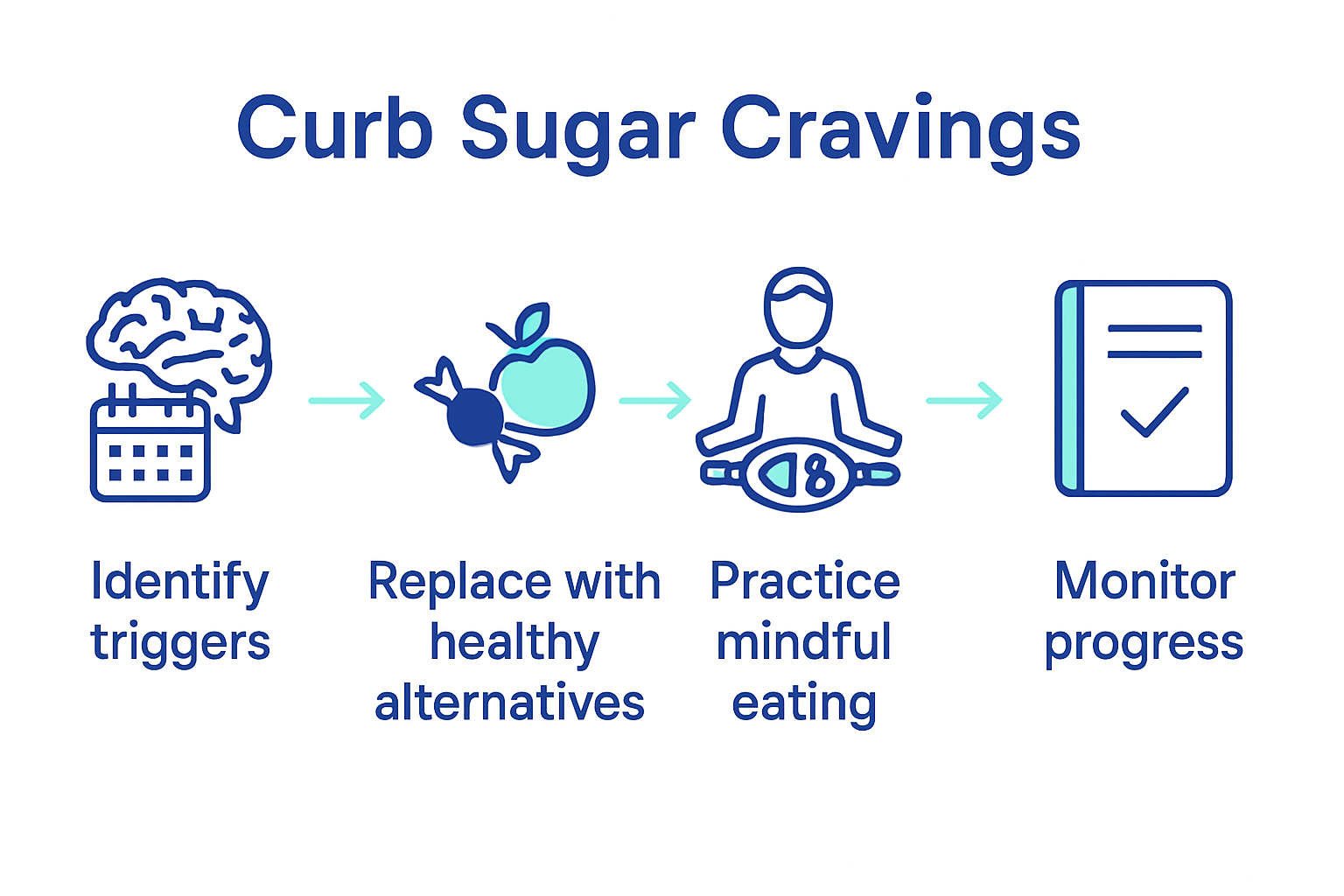 Curb Sugar Cravings

Identify triggers

Replace with healthy alternatives

Practice mindful eating

Monitor progress