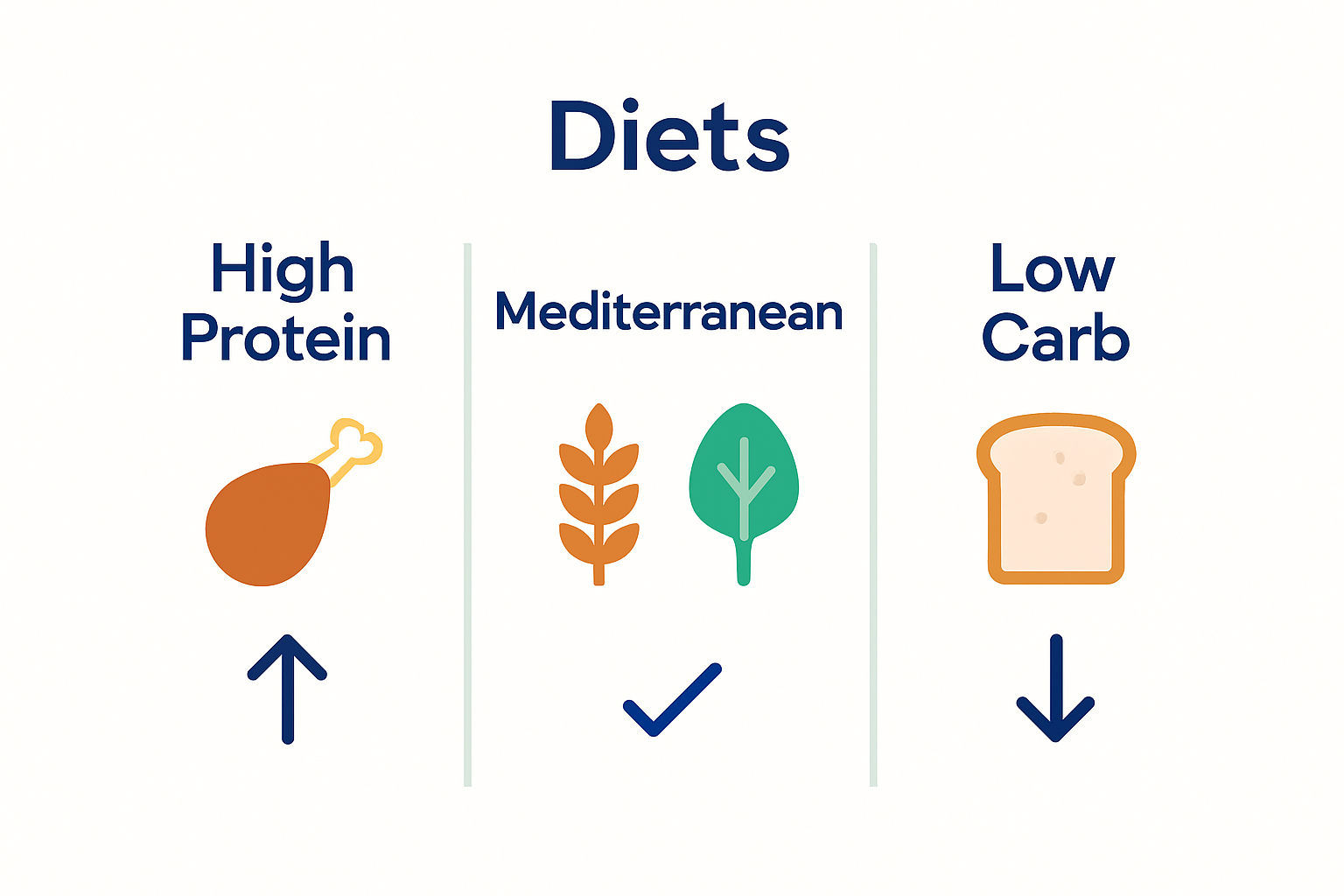 Diets

High Protein

Mediterranean

Low Carb