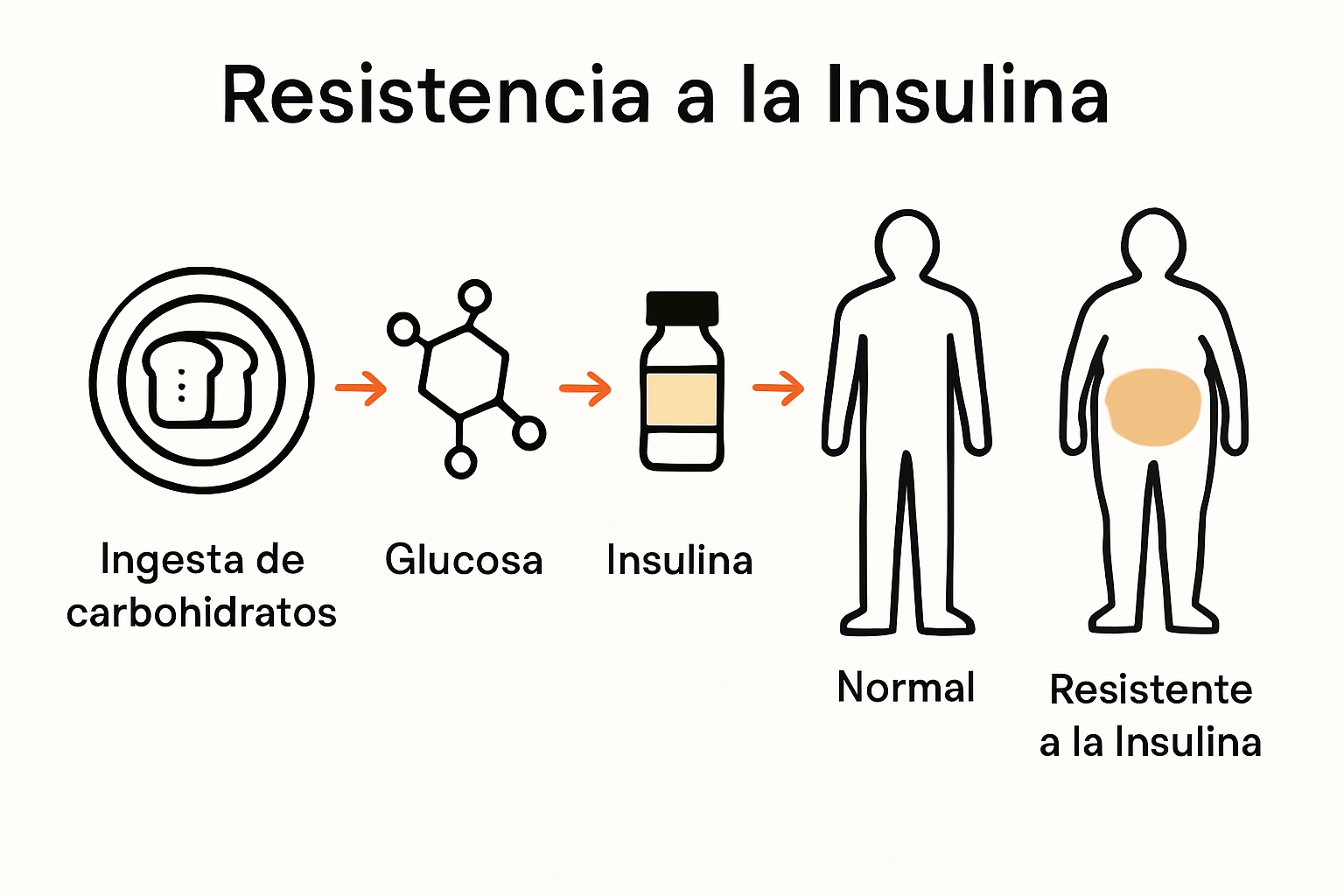 Resistencia a la Insulina

Ingesta de carbohidratos

Glucosa

Insulina

Normal

Resistente a la Insulina