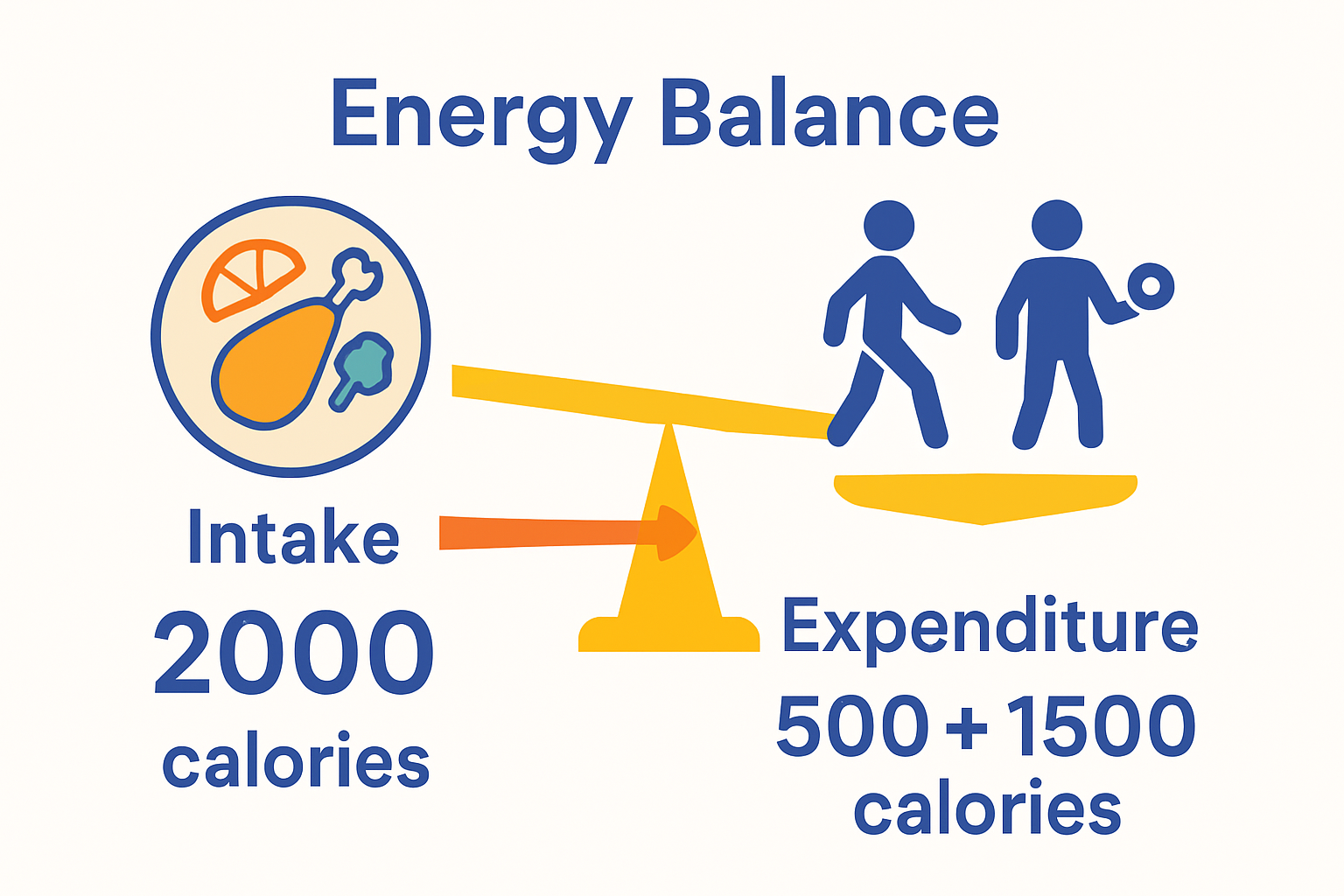 Energy Balance

Intake
2000
calories

Expenditure
500 + 1500
calories