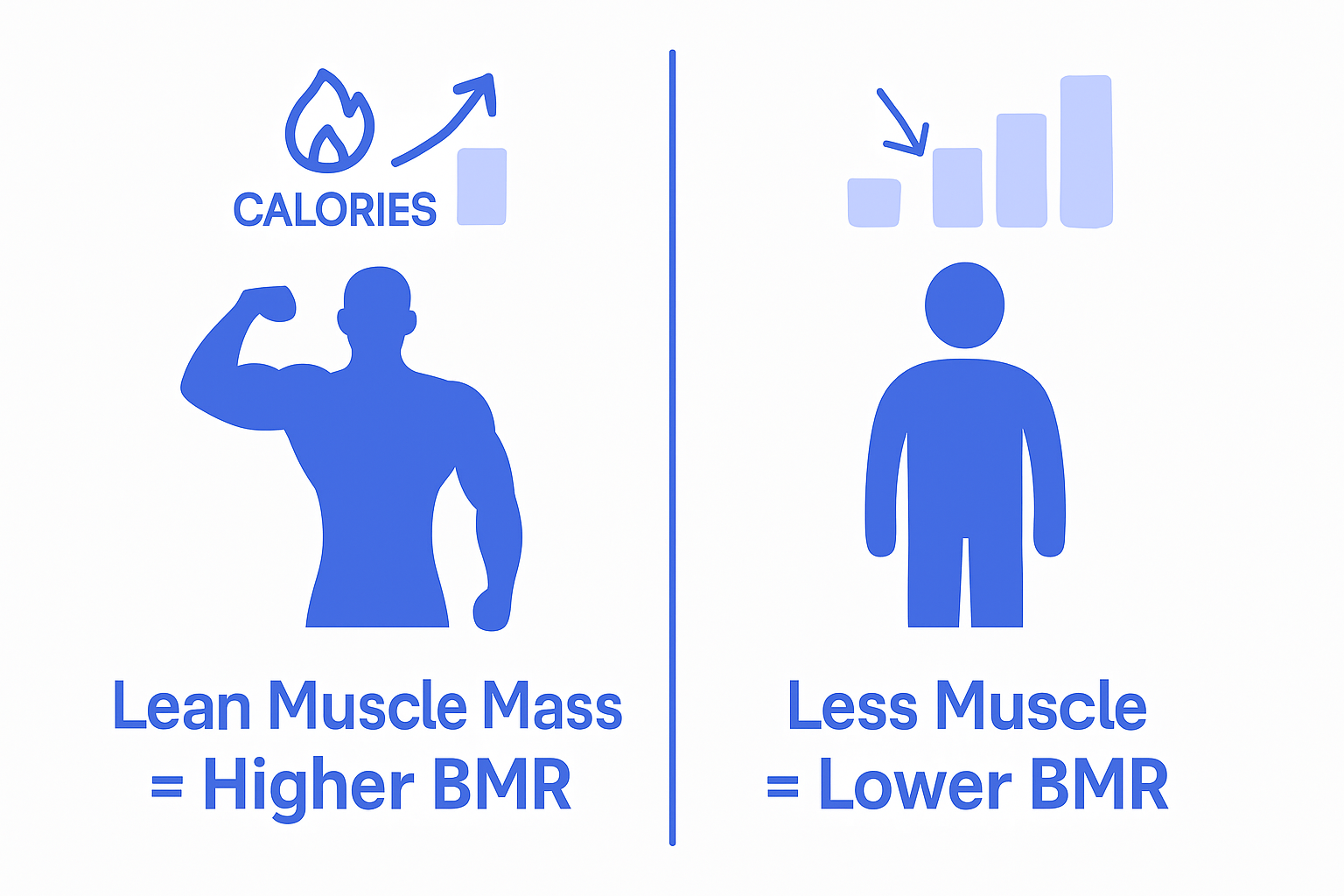 CALORIES

Lean Muscle Mass
= Higher BMR

Less Muscle
= Lower BMR