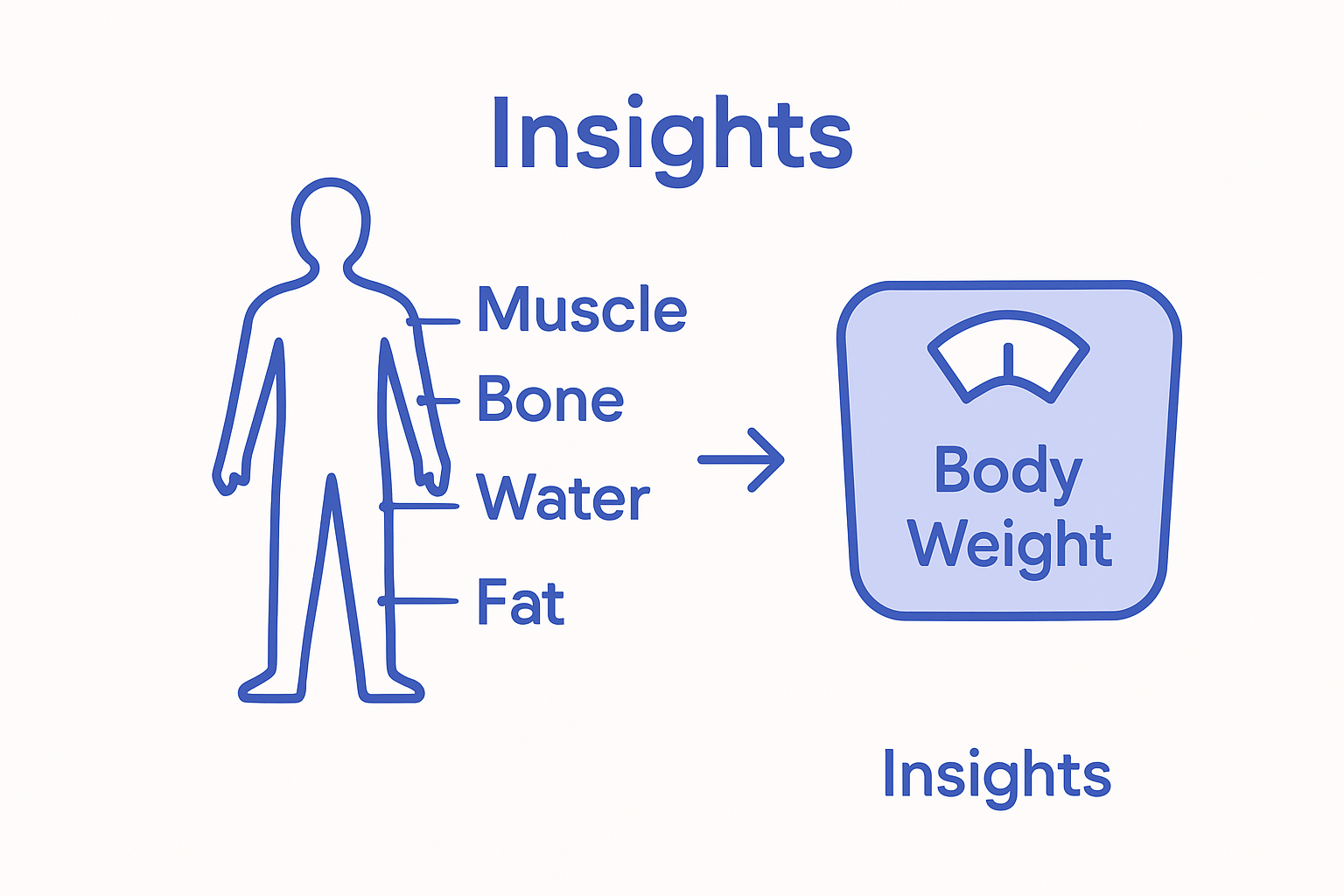 Insights

Muscle
Bone
Water
Fat

Body Weight

Insights