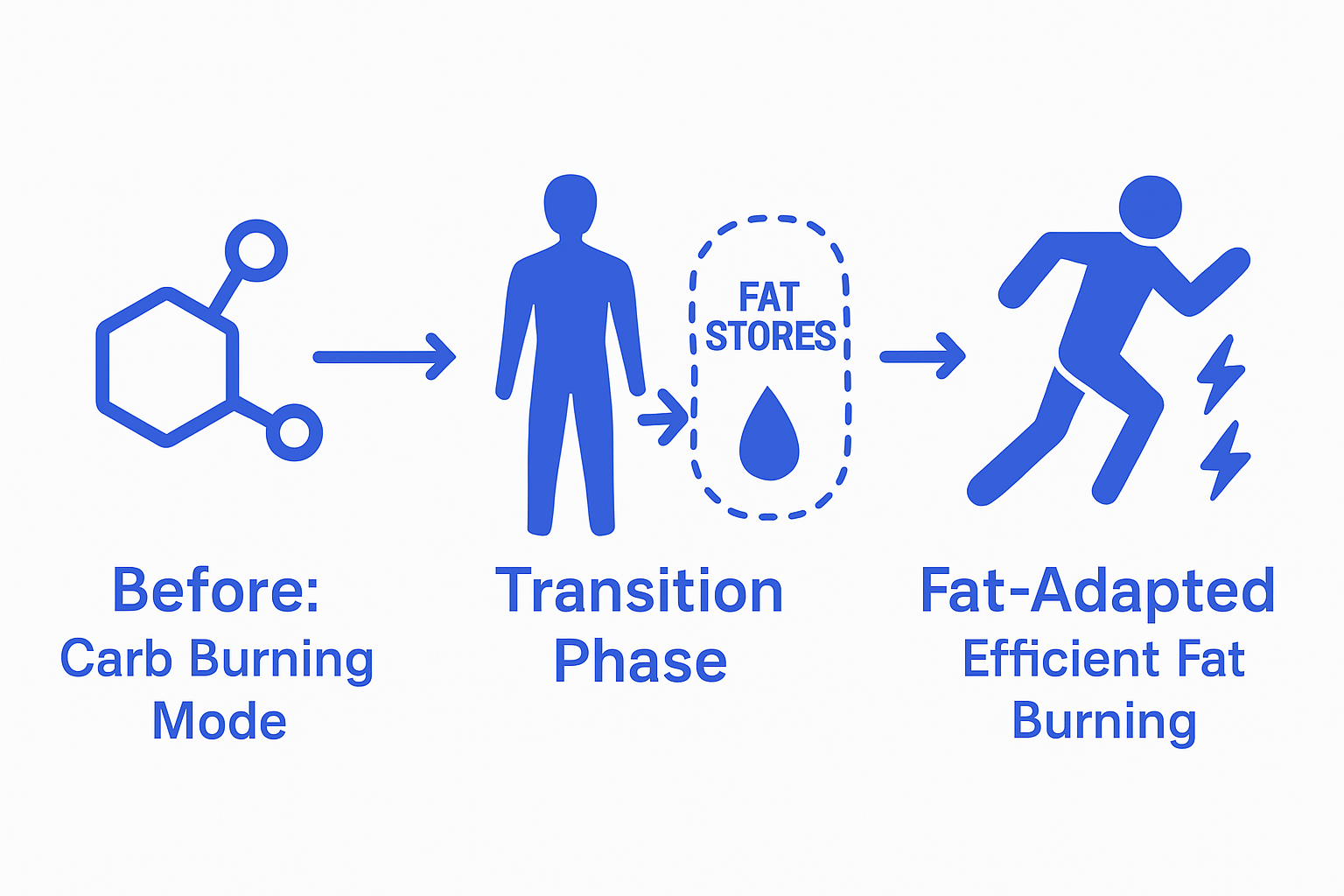 FAT STORES

Before:
Carb Burning Mode

Transition Phase

Fat-Adapted
Efficient Fat Burning