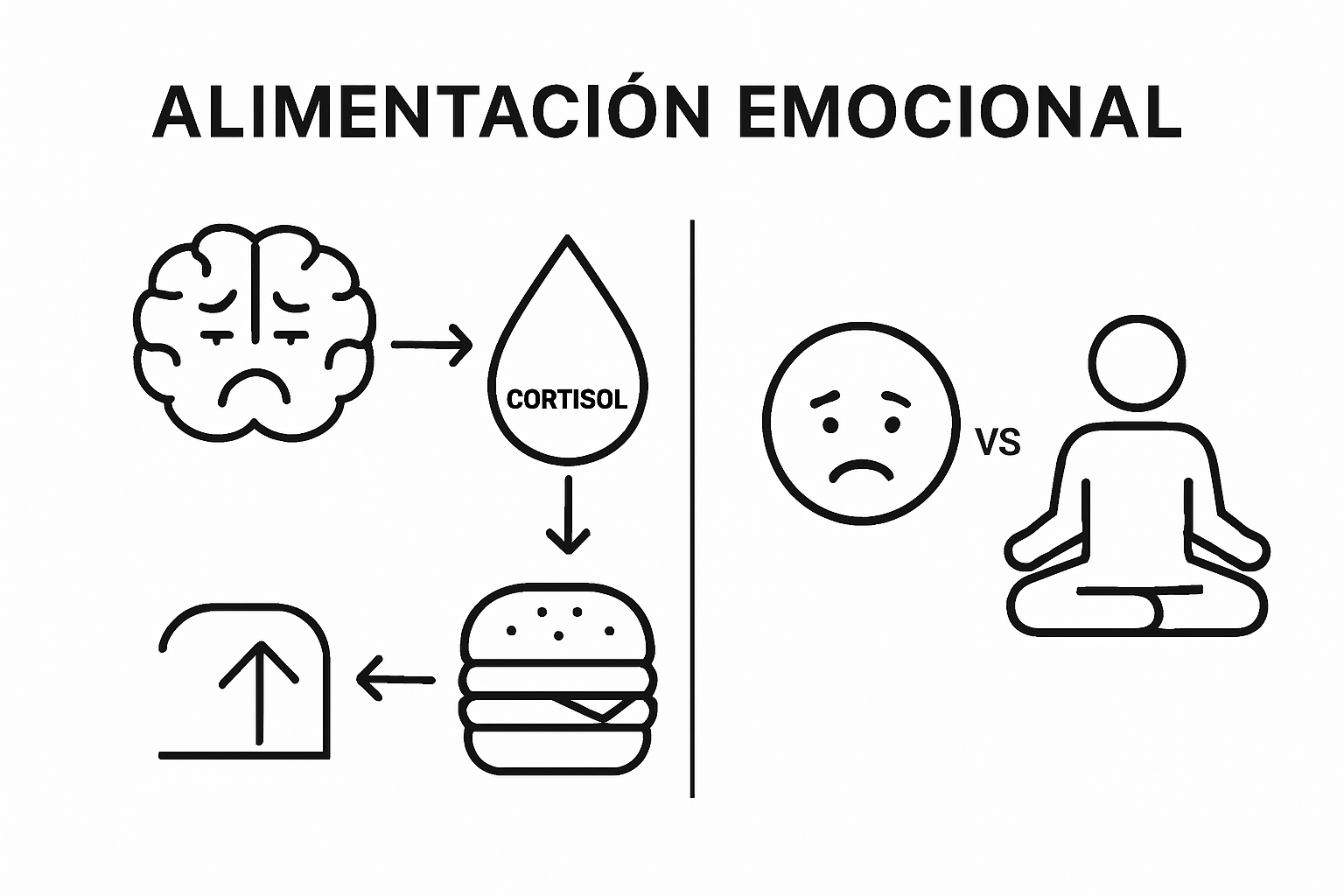 ALIMENTACIÓN EMOCIONAL

CORTISOL

VS