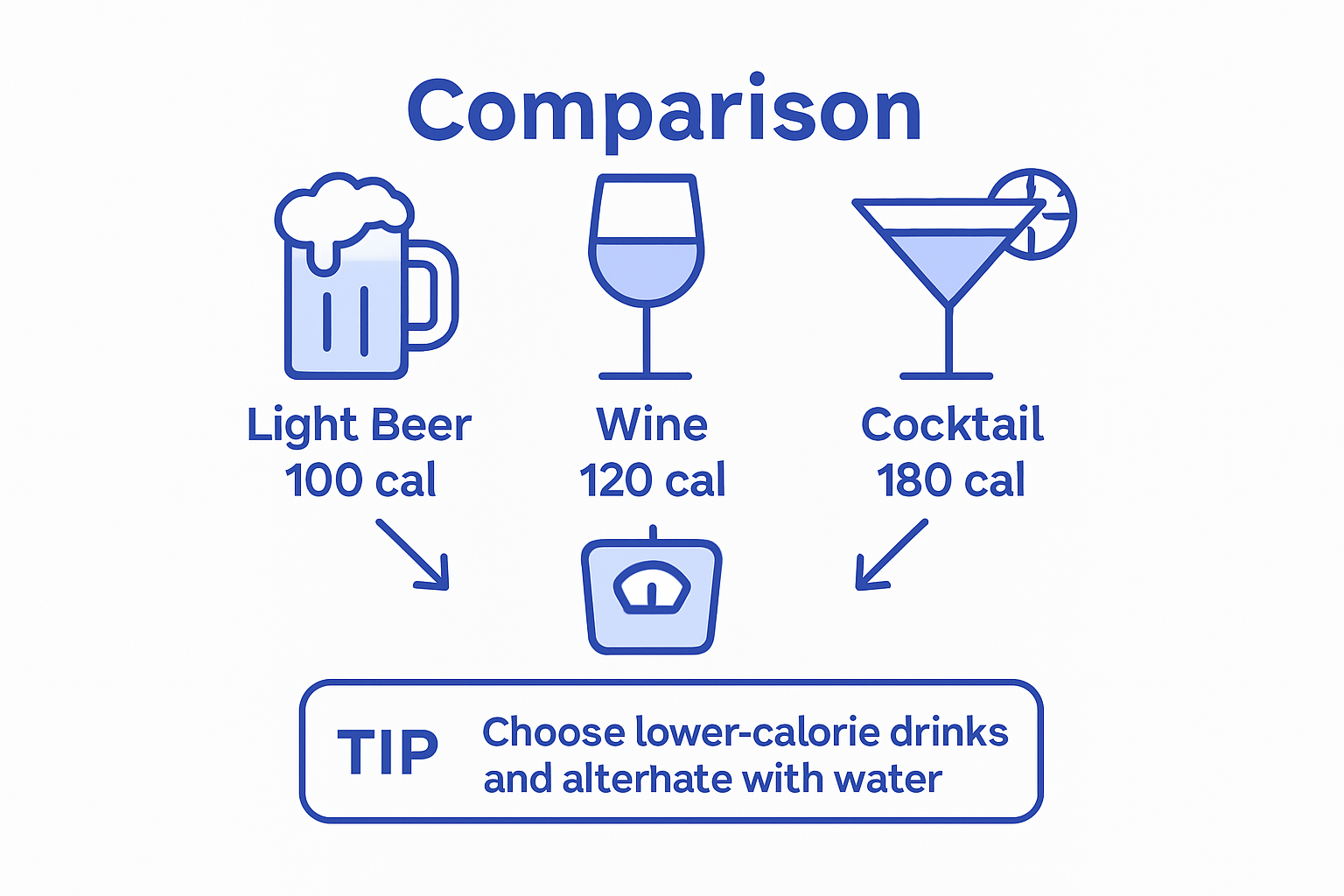 Comparison

Light Beer
100 cal

Wine
120 cal

Cocktail
180 cal

TIP Choose lower-calorie drinks and alterhate with water