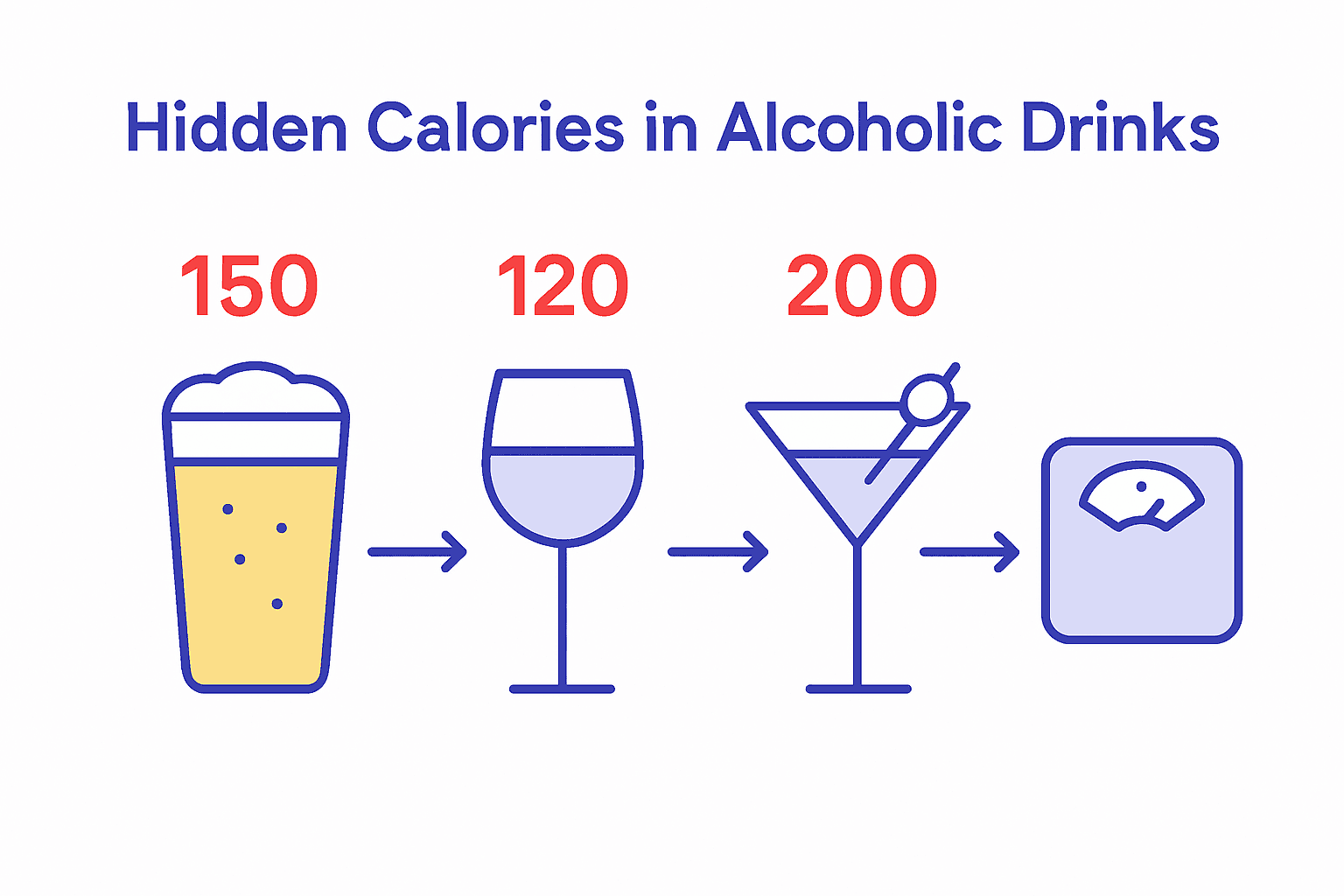 Hidden Calories in Alcoholic Drinks

150

120

200