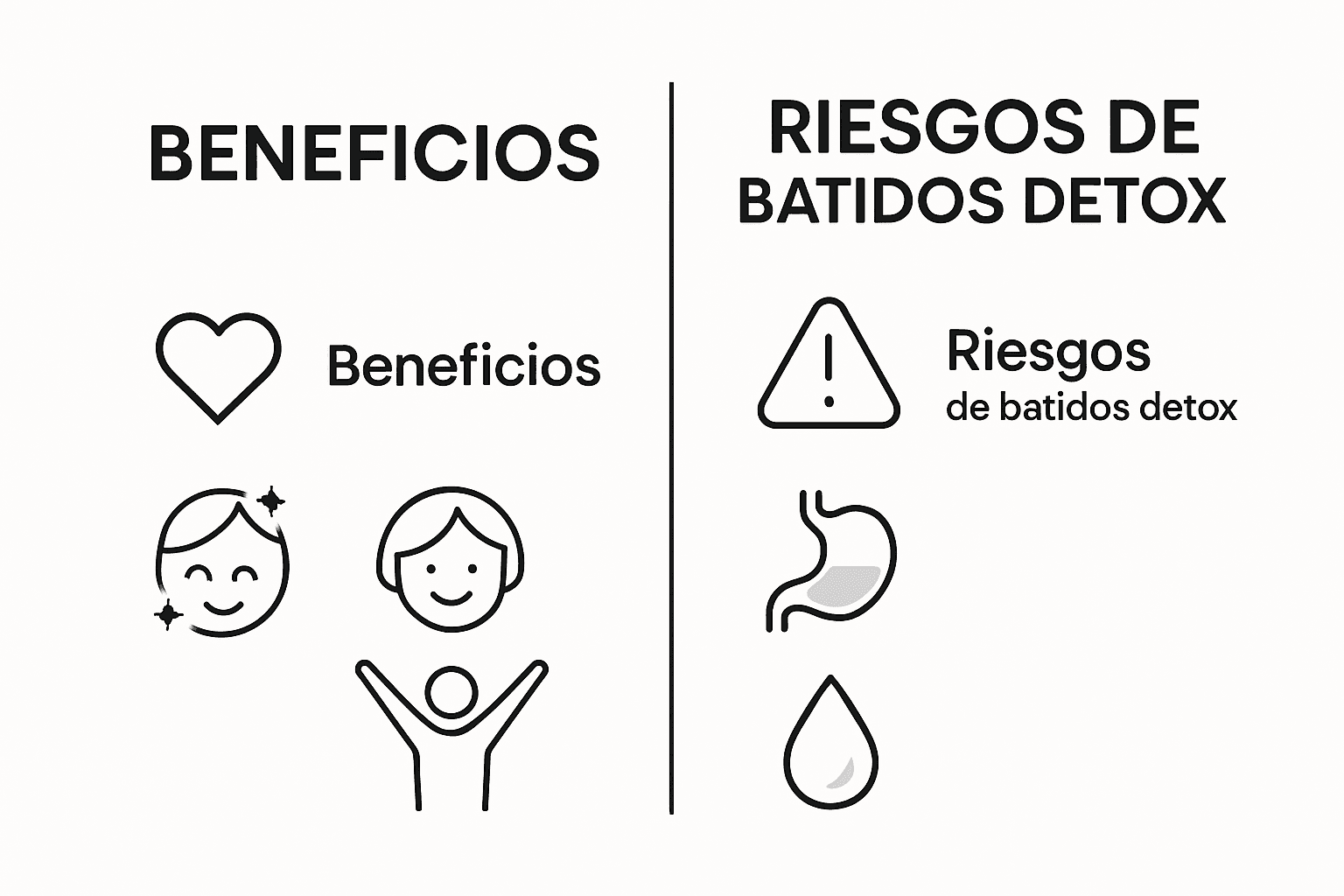 BENEFICIOS

Beneficios

RIESGOS DE BATIDOS DETOX

Riesgos
de batidos detox