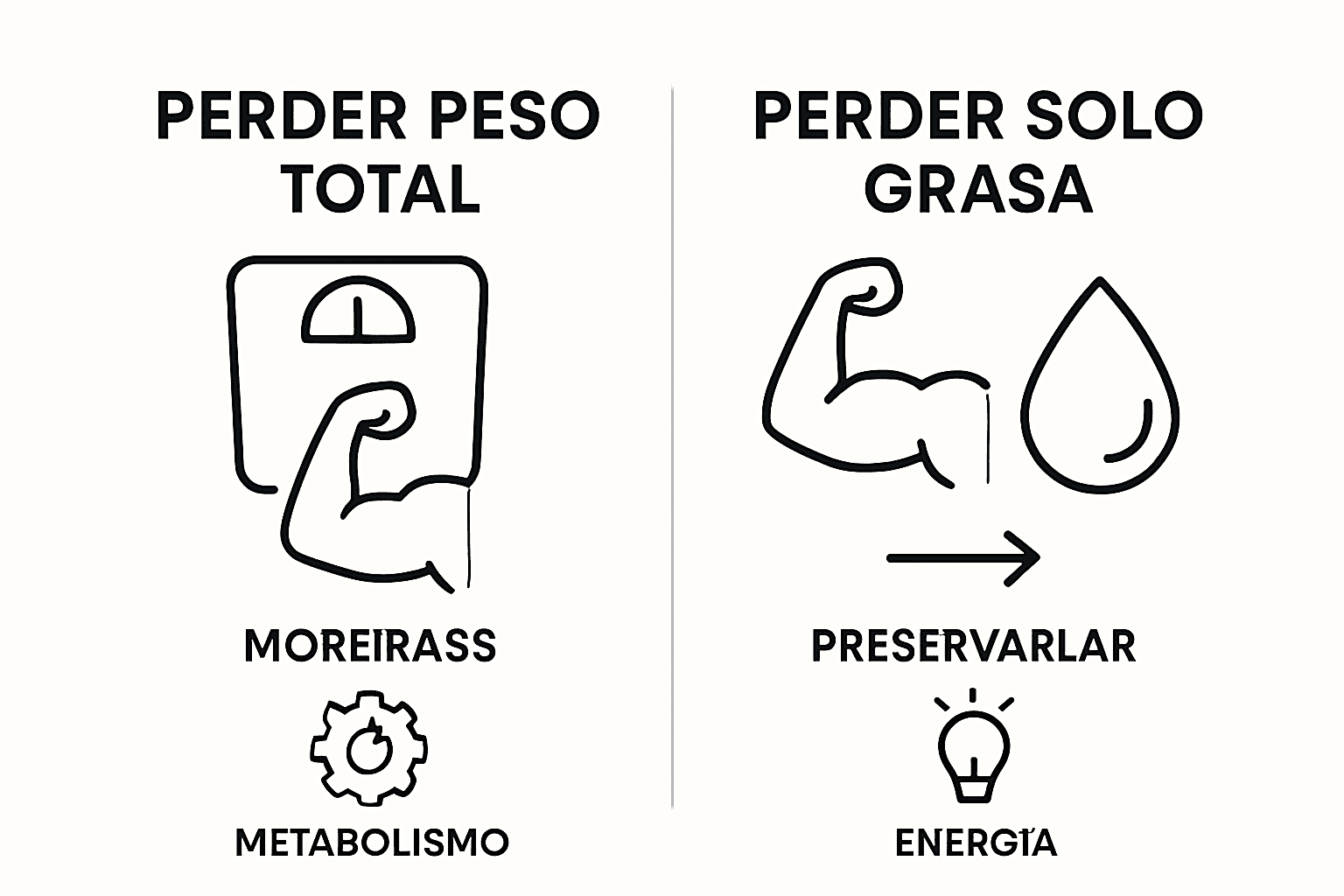 PERDER PESO TOTAL

MOREIRASS

METABOLISMO

PERDER SOLO GRASA

PRESERVARLAR

ENERGÍA