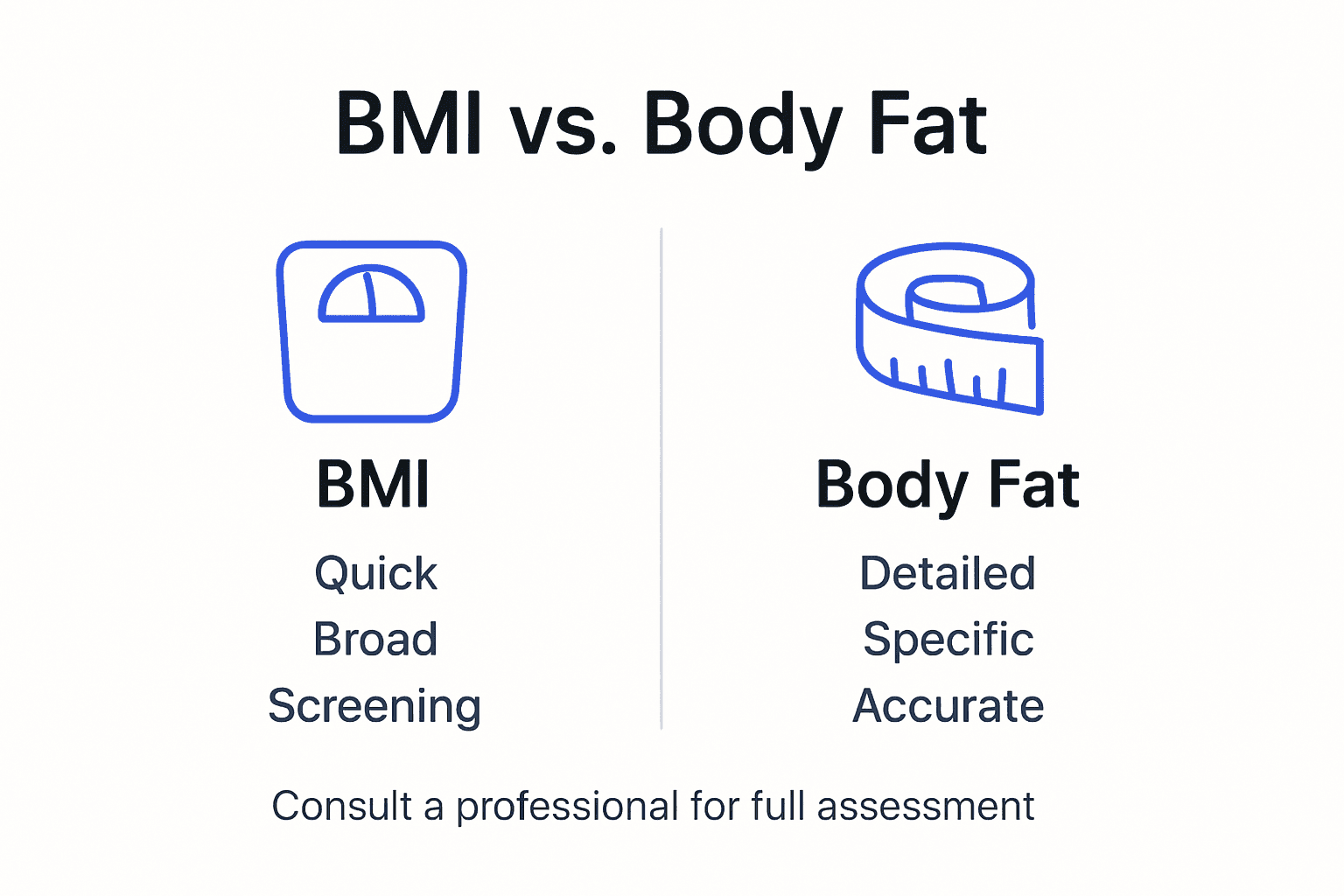 BMI vs. Body Fat

BMI

Quick
Broad
Screening

Body Fat

Detailed
Specific
Accurate

Consult a professional for full assessment