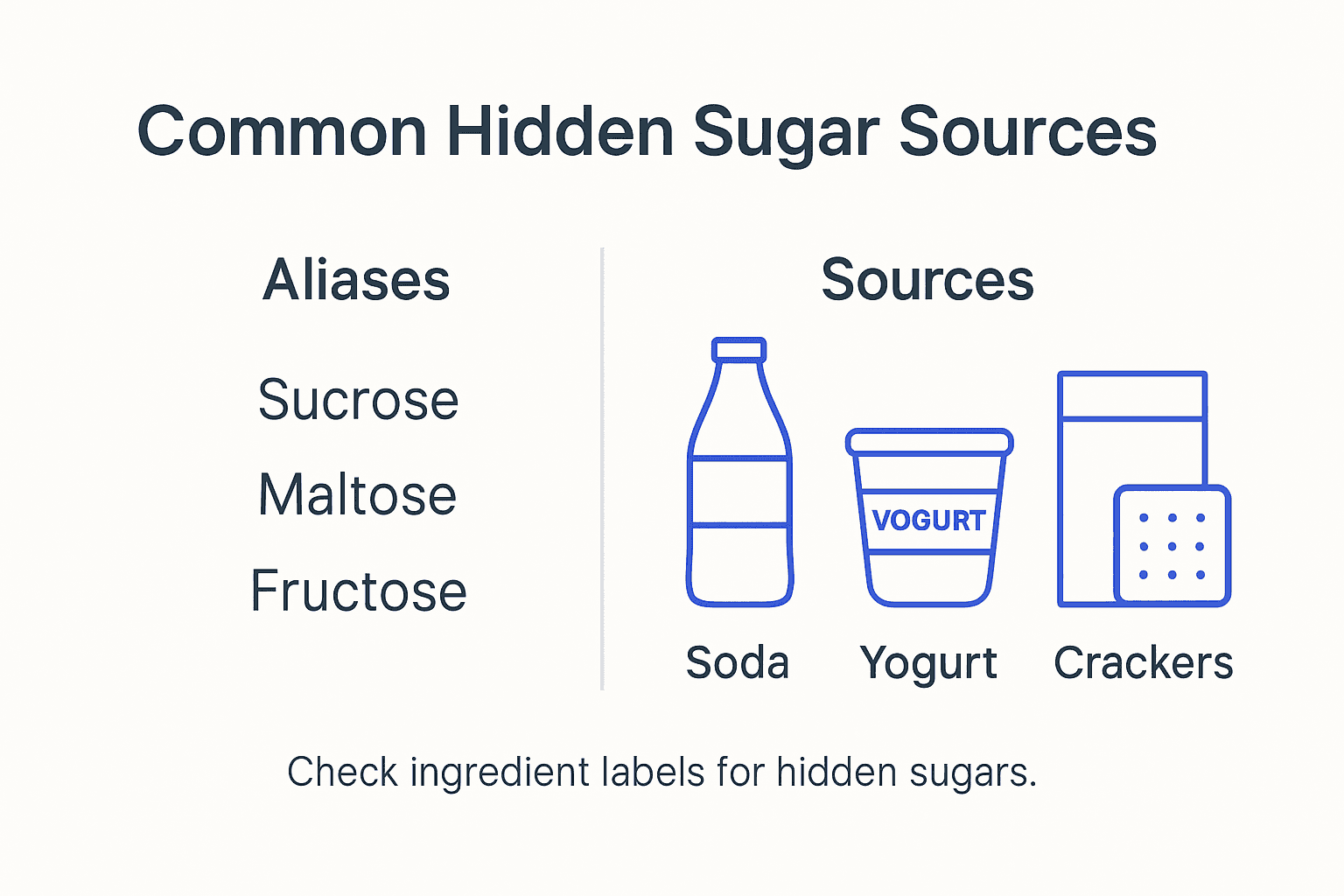 Common Hidden Sugar Sources

Aliases

Sucrose

Maltose

Fructose

Sources

VOGURT

Soda

Yogurt

Crackers

Check ingredient labels for hidden sugars.