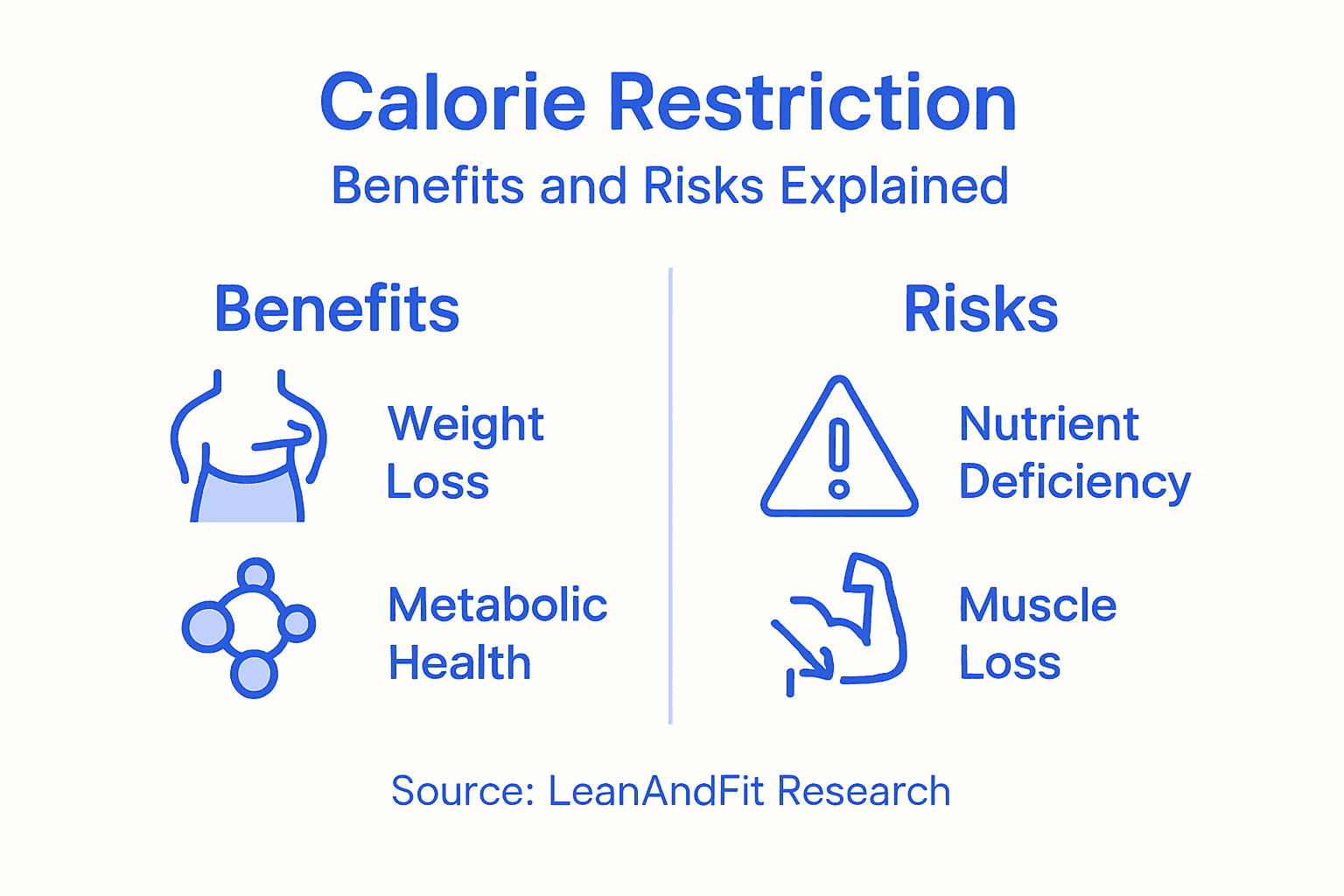 Calorie Restriction

Benefits and Risks Explained

Benefits

Weight Loss

Metabolic Health

Risks

Nutrient Deficiency

Muscle Loss

Source: LeanAndFit Research