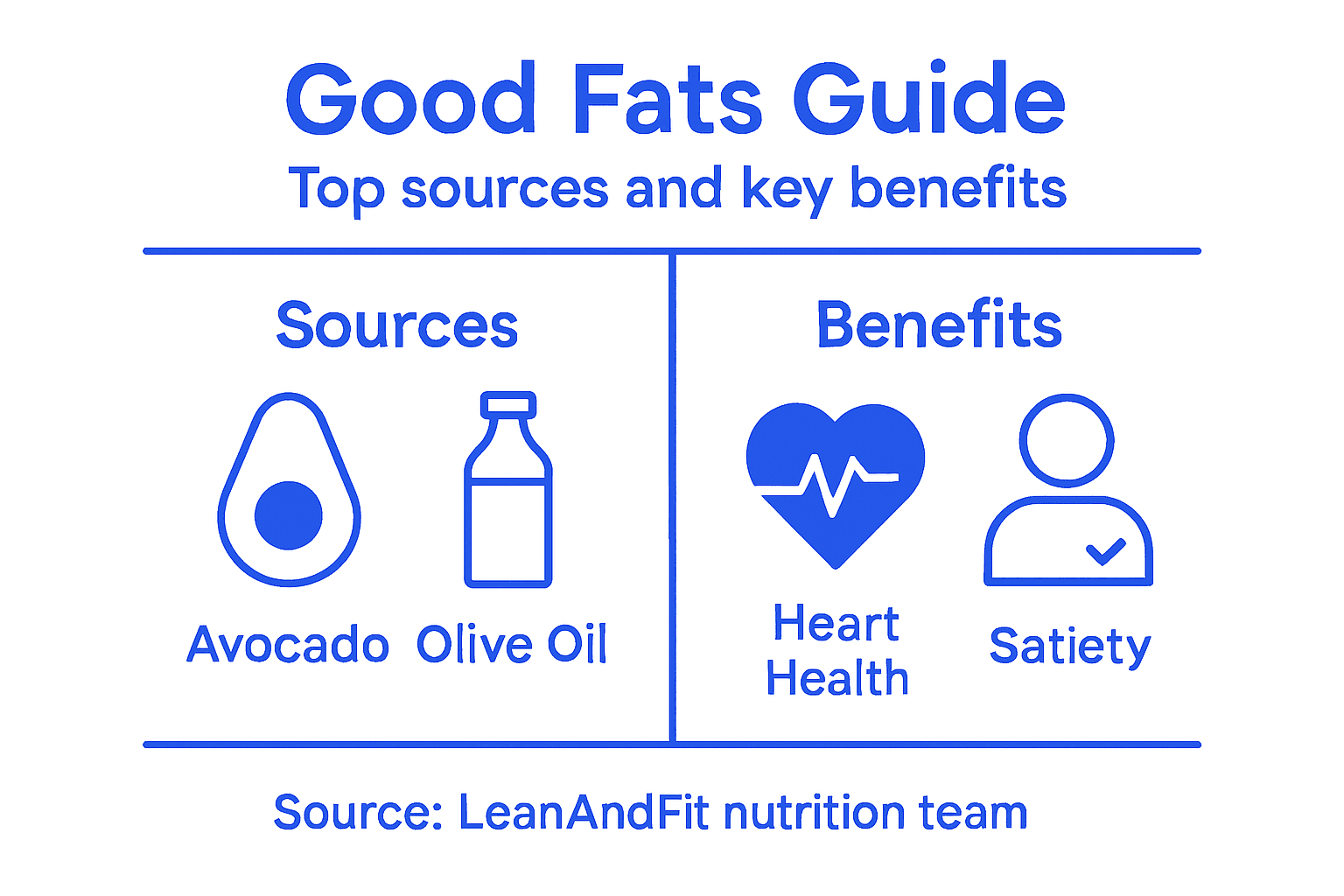 Good Fats Guide
Top sources and key benefits

Sources

Avocado Olive Oil

Benefits

Heart Health

Satiety

Source: LeanAndFit nutrition team