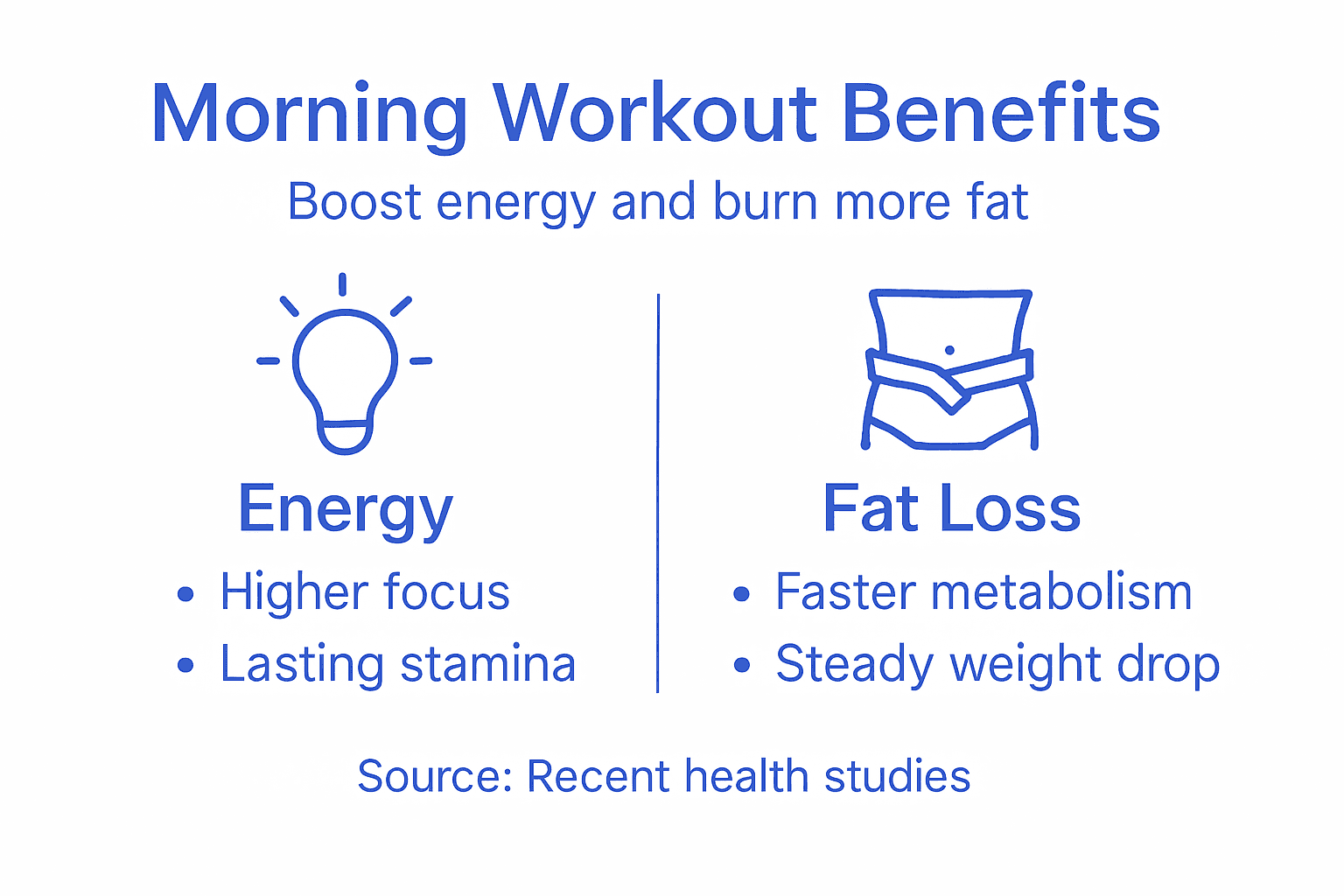 Morning Workout Benefits

Boost energy and burn more fat

Energy

• Higher focus
• Lasting stamina

Fat Loss

• Faster metabolism
• Steady weight drop

Source: Recent health studies