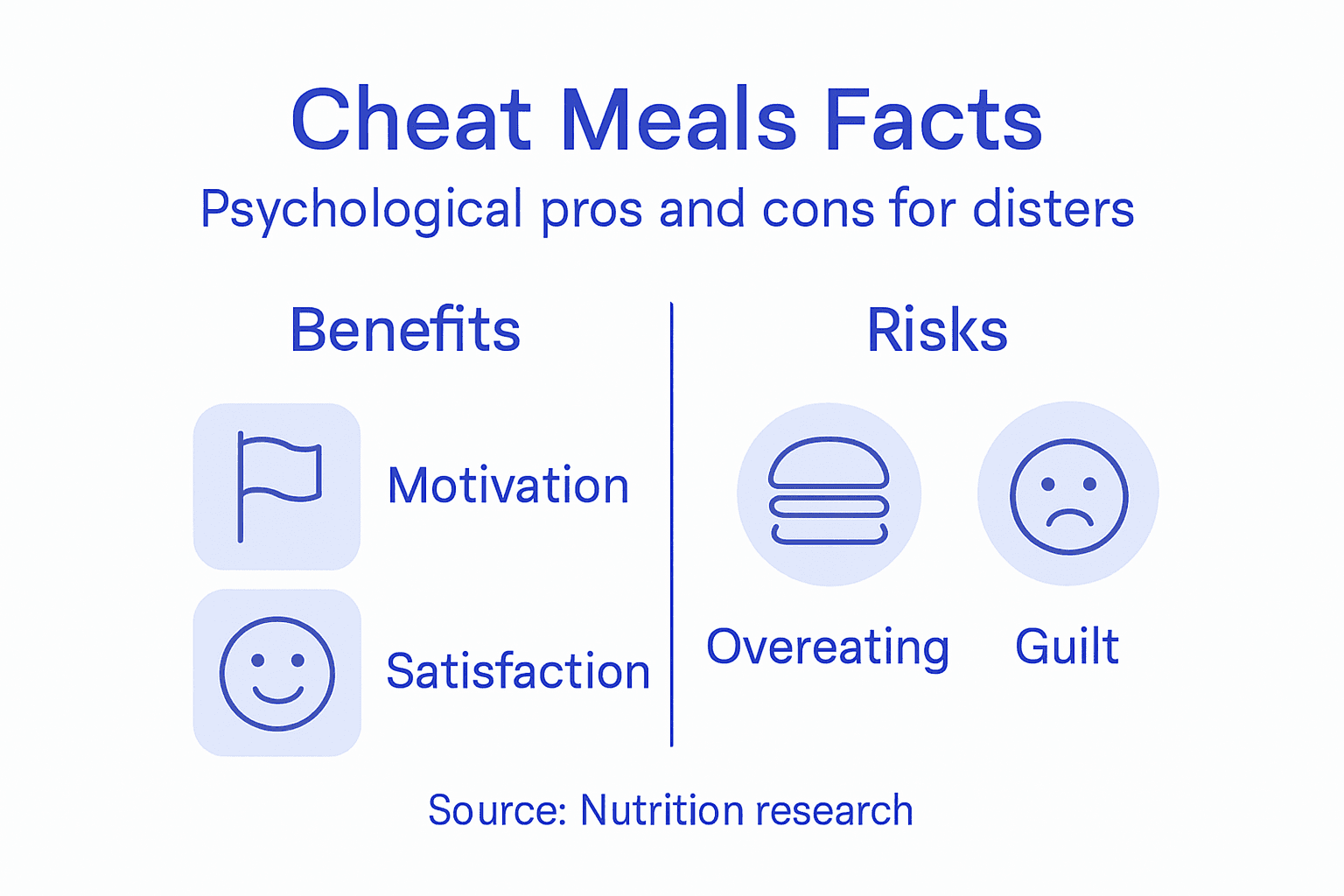 Cheat Meals Facts

Psychological pros and cons for disters

Benefits

Motivation

Satisfaction

Risks

Overeating

Guilt

Source: Nutrition research