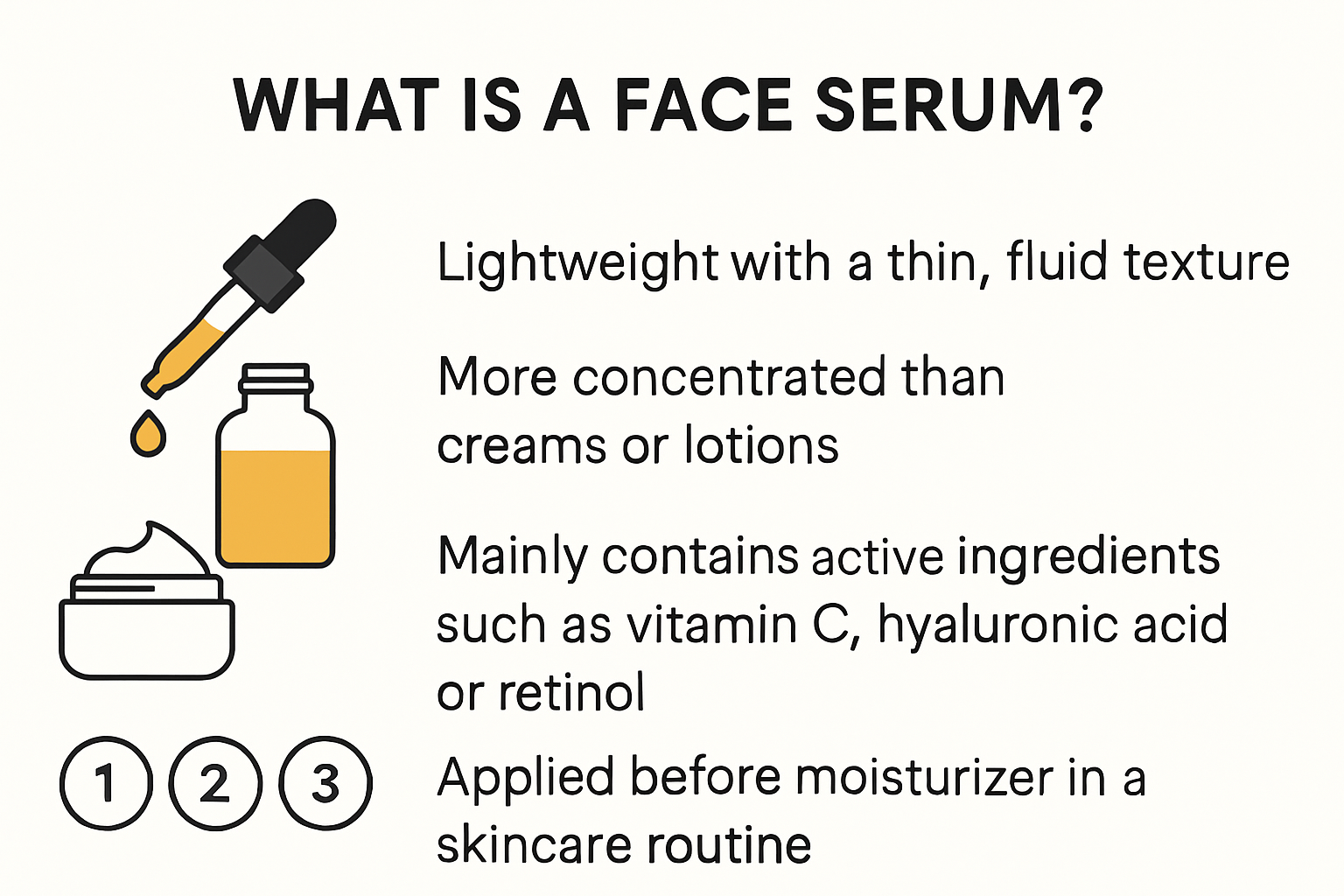 WHAT IS A FACE SERUM?

Lightweight with a thin, fluid texture

More concentrated than creams or lotions

Mainly contains active ingredients such as vitamin C, hyaluronic acid or retinol

1 2 3

Applied before moisturizer in a skincare routine