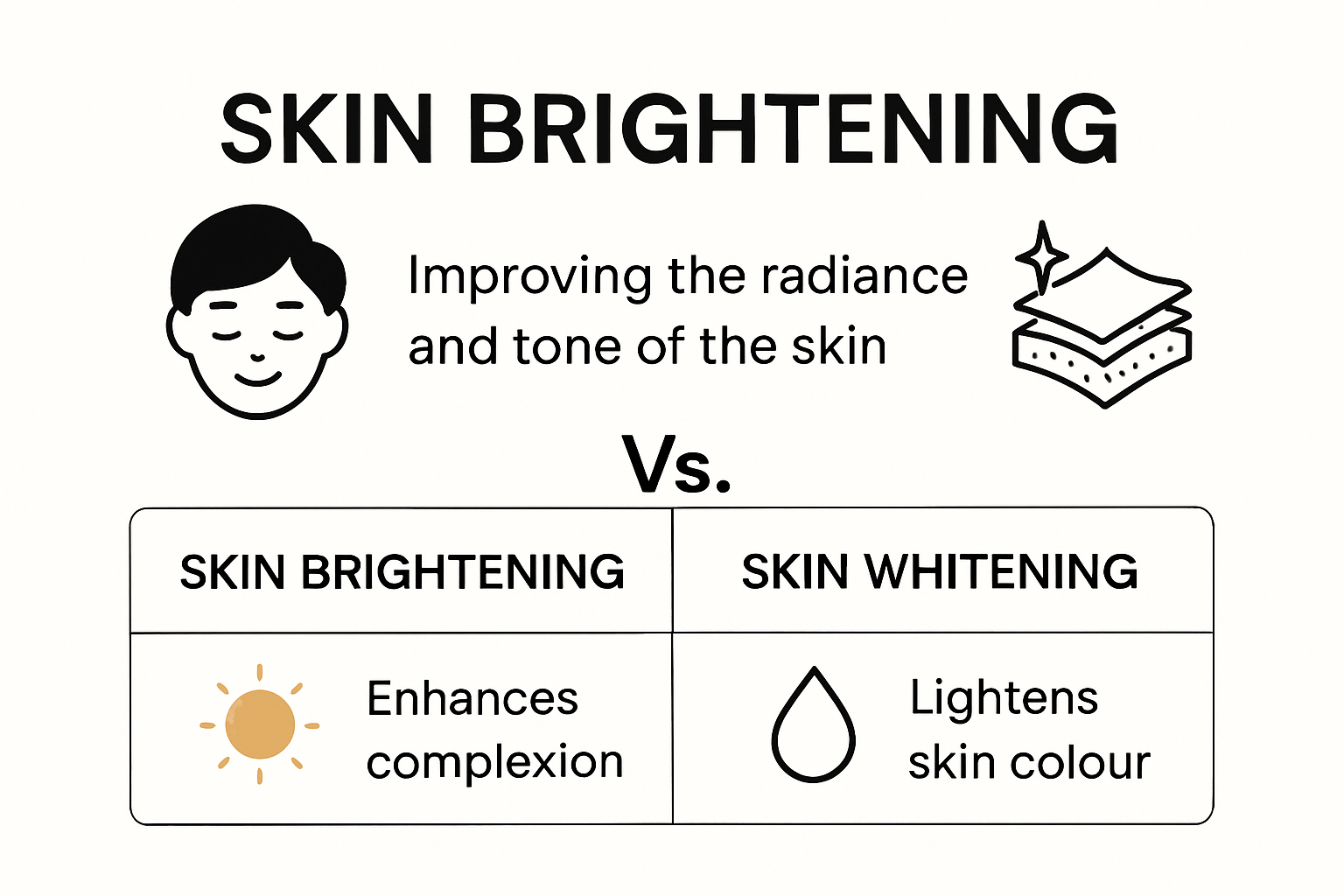 SKIN BRIGHTENING

Improving the radiance and tone of the skin

Vs.

| SKIN BRIGHTENING | SKIN WHITENING |
|---|---|
| Enhances complexion | Lightens skin colour |