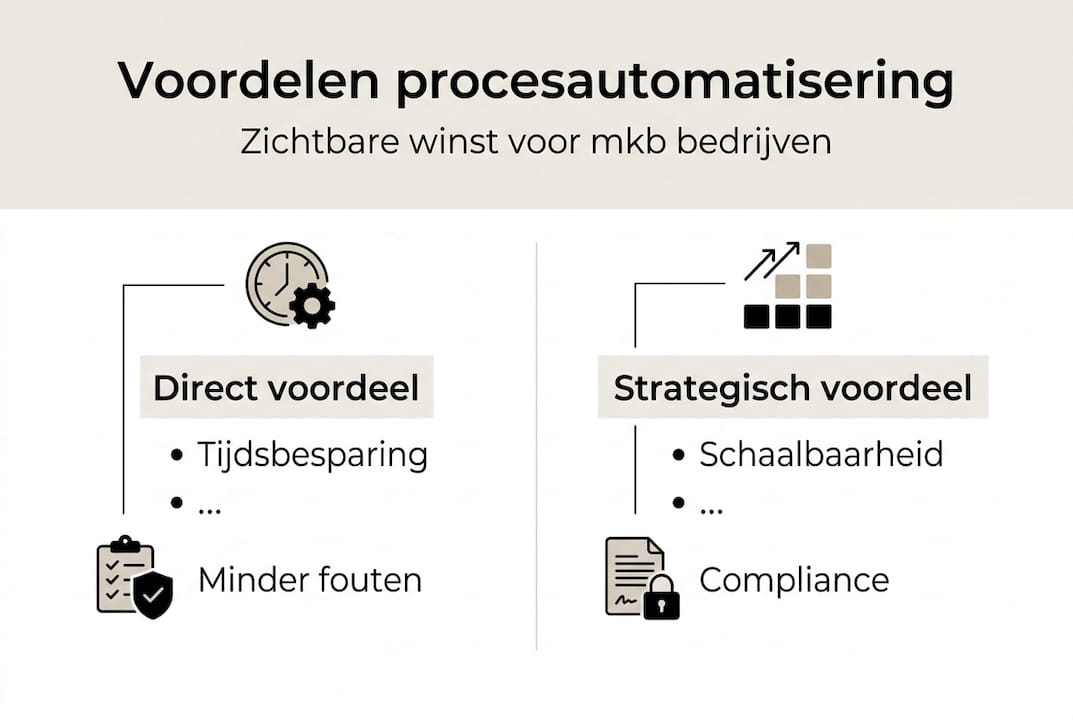 Voordelen procesautomatisering
Zichtbare winst voor mkb bedrijven

Direct voordeel
• Tijdsbesparing
• ...
Minder fouten

Strategisch voordeel
• Schaalbaarheid
• ...
Compliance