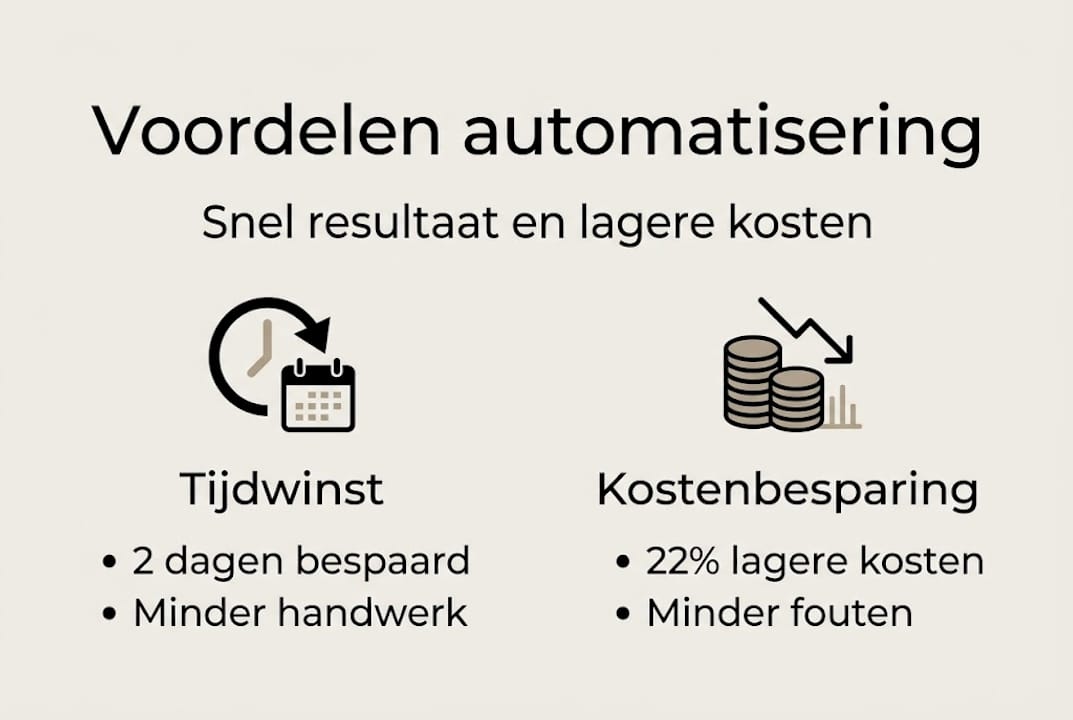 Voordelen automatisering

Snel resultaat en lagere kosten

Tijdwinst

• 2 dagen bespaard
• Minder handwerk

Kostenbesparing

• 22% lagere kosten
• Minder fouten