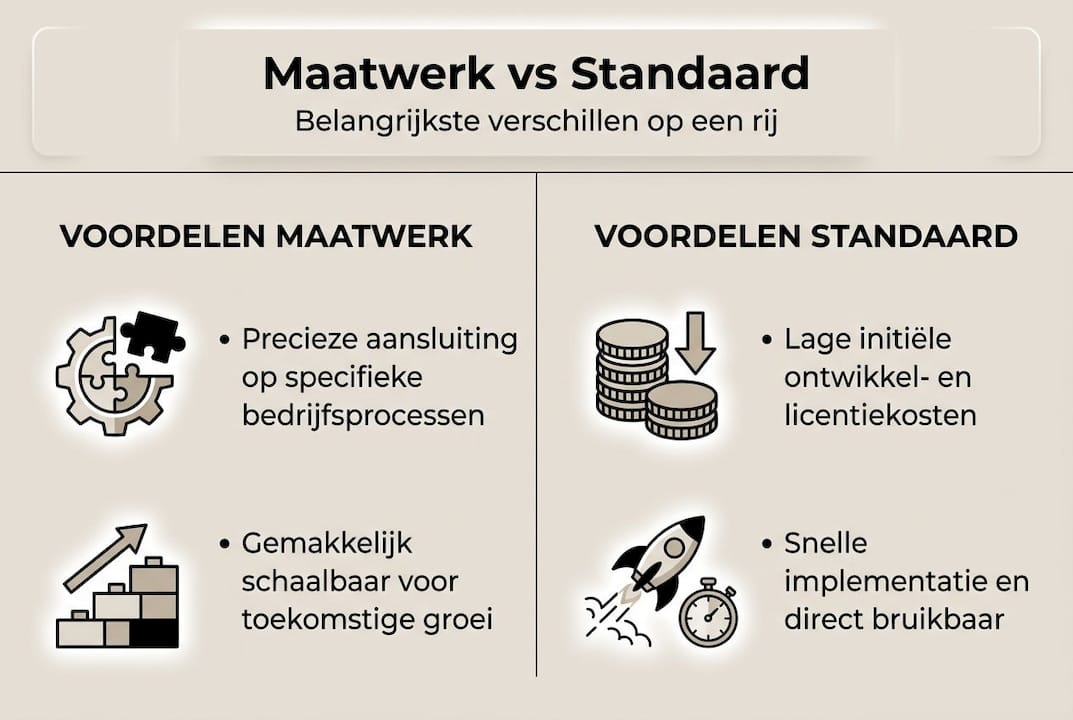 Maatwerk vs Standaard
Belangrijkste verschillen op een rij

VOORDELEN MAATWERK

• Precieze aansluiting op specifieke bedrijfsprocessen

• Gemakkelijk schaalbaar voor toekomstige groei

VOORDELEN STANDAARD

• Lage initiële ontwikkel- en licentiekosten

• Snelle implementatie en direct bruikbaar