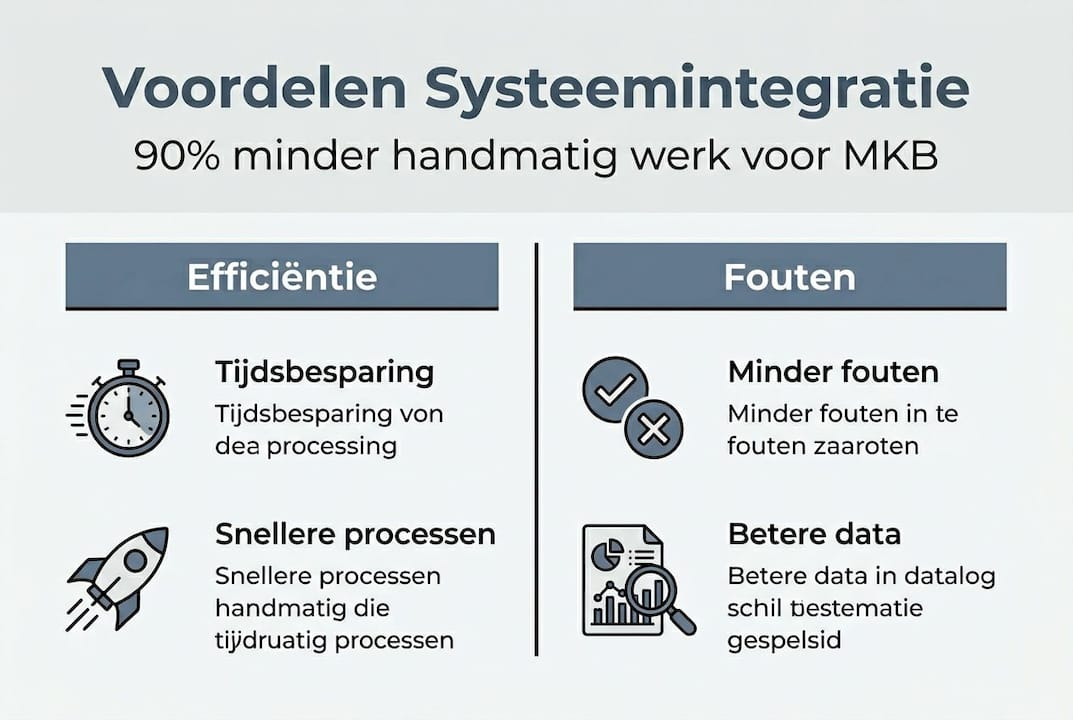 Voordelen Systeemintegratie

90% minder handmatig werk voor MKB

Efficiëntie

Tijdsbesparing

Tijdsbesparing von dea processing

Snellere processen

Snellere processen handmatig die tijdruatig processen

Fouten

Minder fouten

Minder fouten in te fouten zaaroten

Betere data

Betere data in datalog schil tiestematie gespelsid