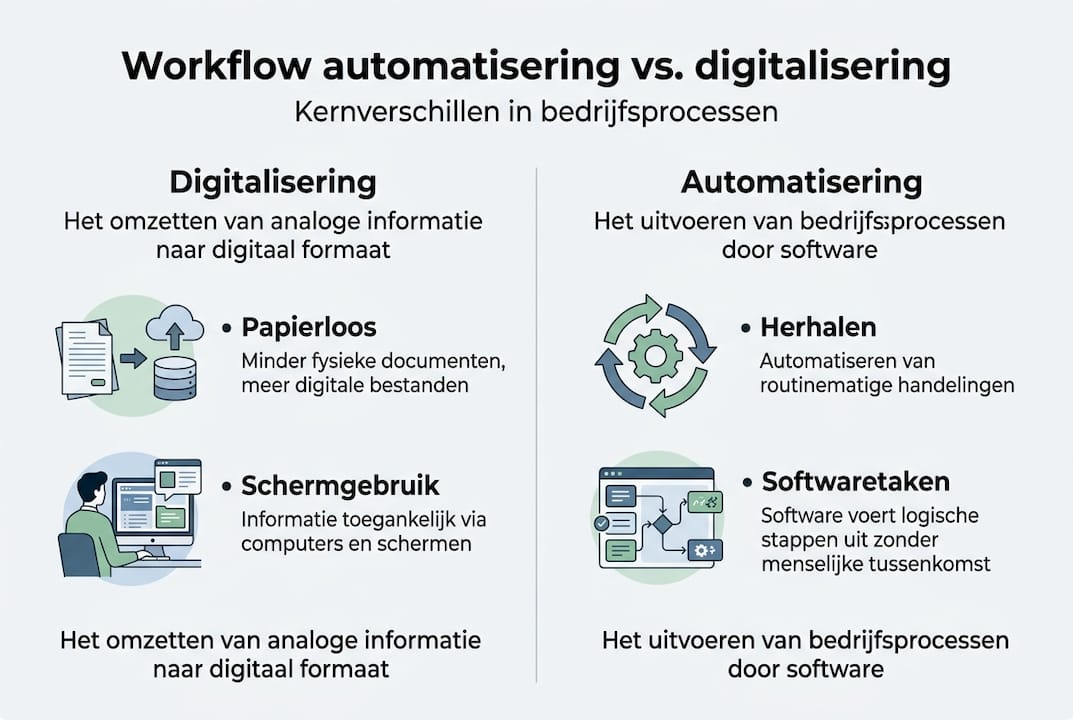 Workflow automatisering vs. digitalisering

Kernverschillen in bedrijfsprocessen

Digitalisering

Het omzetten van analoge informatie naar digitaal formaat

• Papierloos

Minder fysieke documenten, meer digitale bestanden

• Schermgebruik

Informatie toegankelijk via computers en schermen

Het omzetten van analoge informatie naar digitaal formaat

Automatisering

Het uitvoeren van bedrijfsprocessen door software

• Herhalen

Automatiseren van routinematige handelingen

• Softwaretaken

Software voert logische stappen uit zonder menselijke tussenkomst

Het uitvoeren van bedrijfsprocessen door software