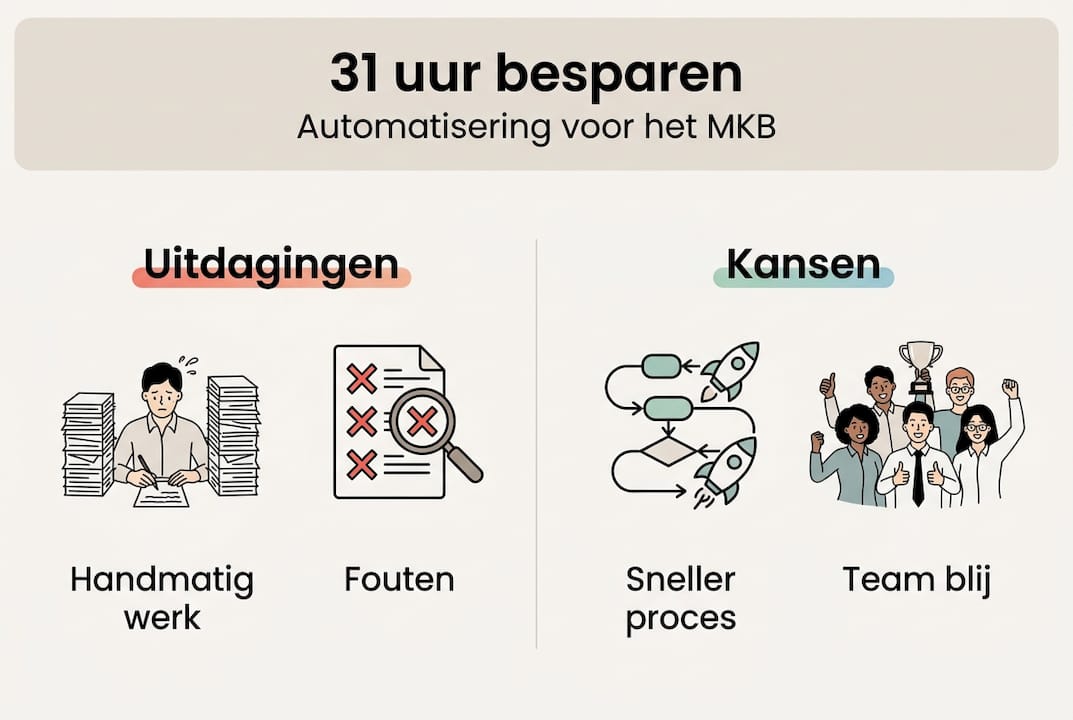 31 uur besparen
Automatisering voor het MKB

Uitdagingen

Handmatig werk

Fouten

Kansen

Sneller proces

Team blij