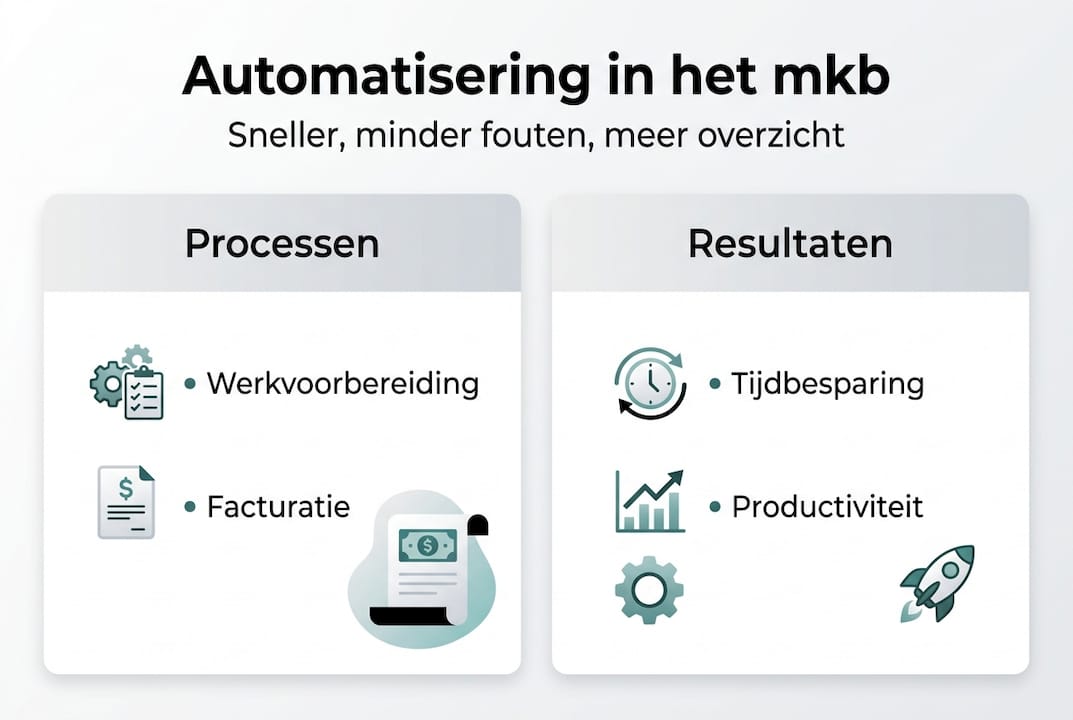 Automatisering in het mkb
Sneller, minder fouten, meer overzicht

Processen

• Werkvoorbereiding

• Facturatie

Resultaten

• Tijdbesparing

• Productiviteit