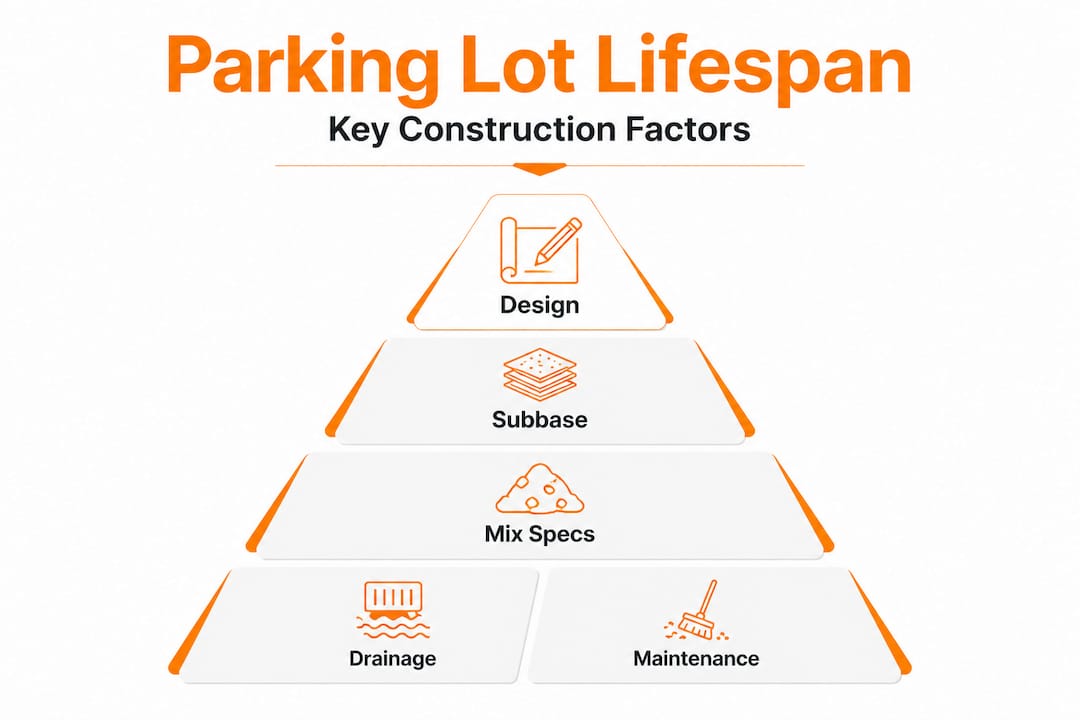 Parking Lot Lifespan

Key Construction Factors

Design

Subbase

Mix Specs

Drainage

Maintenance