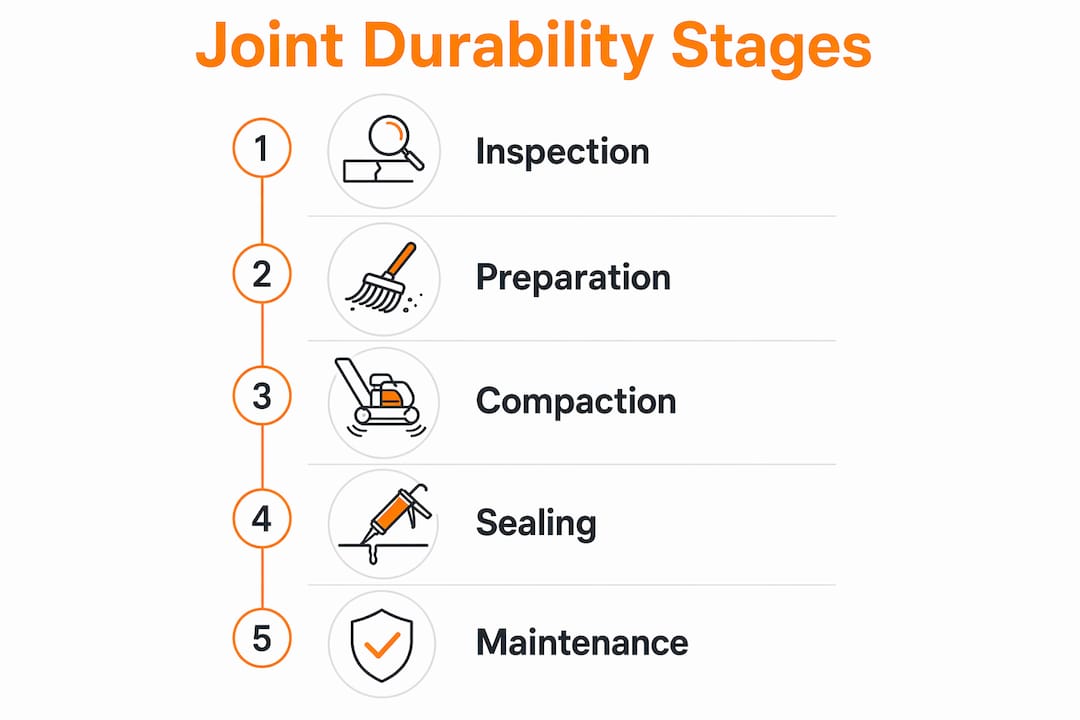 Joint Durability Stages

1 Inspection

2 Preparation

3 Compaction

4 Sealing

5 Maintenance