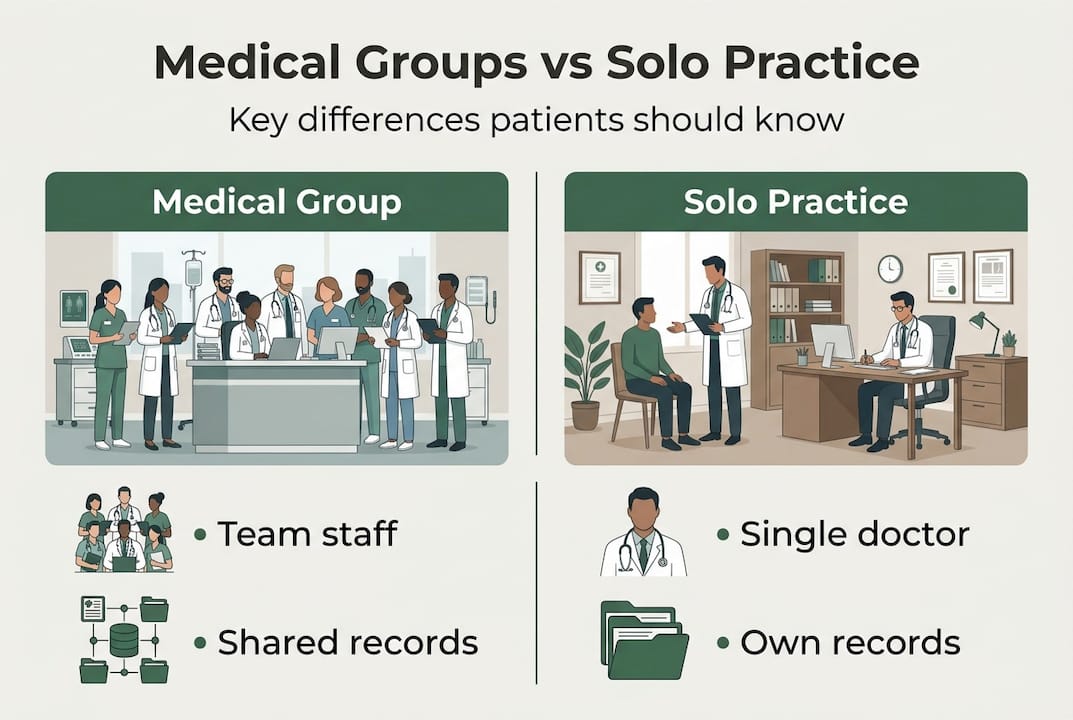 Medical Groups vs Solo Practice

Key differences patients should know

Medical Group

• Team staff

• Shared records

Solo Practice

• Single doctor

• Own records