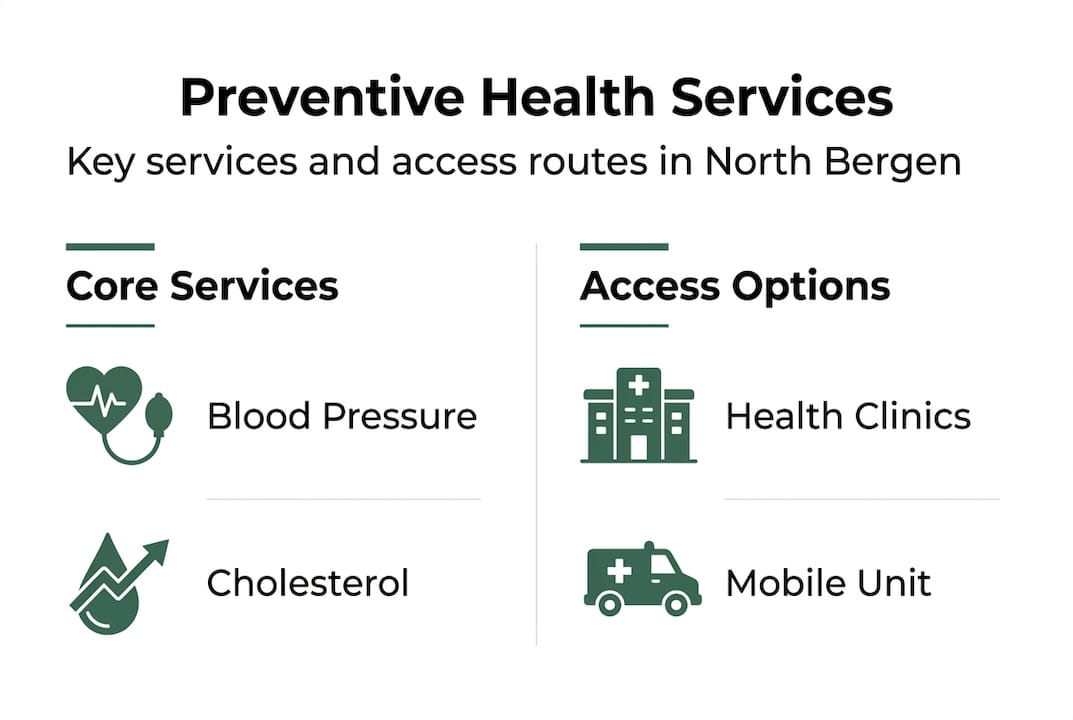 Preventive Health Services

Key services and access routes in North Bergen

Core Services

Blood Pressure

Cholesterol

Access Options

Health Clinics

Mobile Unit