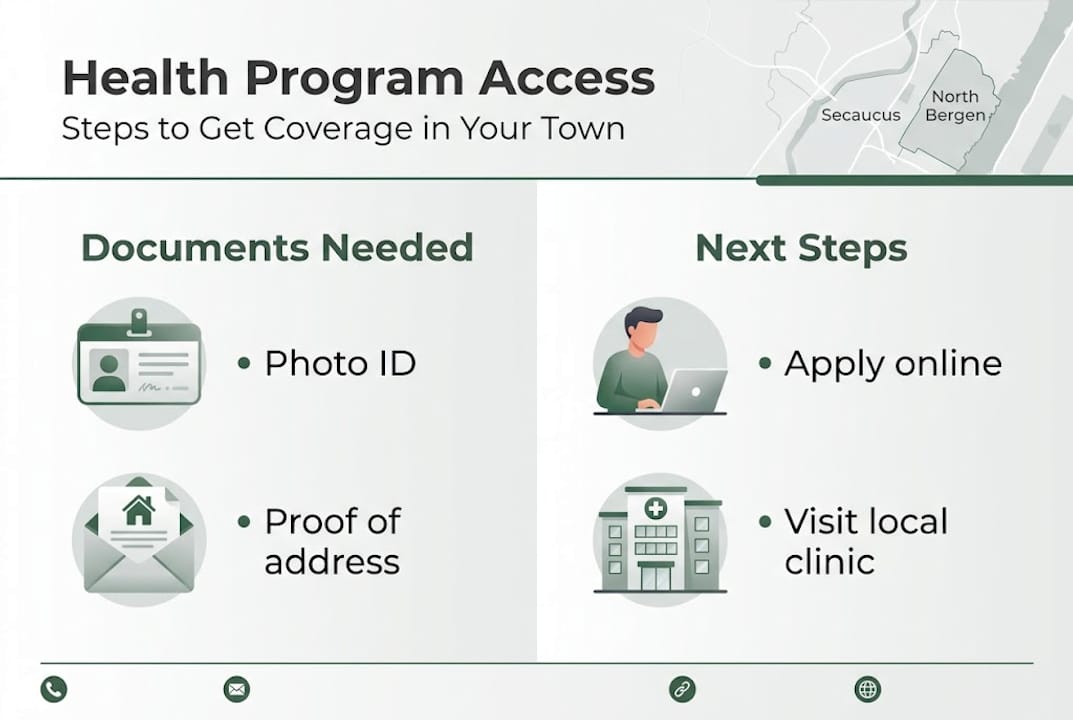 Health Program Access
Steps to Get Coverage in Your Town

Secaucus
North Bergen

Documents Needed

• Photo ID

• Proof of address

Next Steps

• Apply online

• Visit local clinic