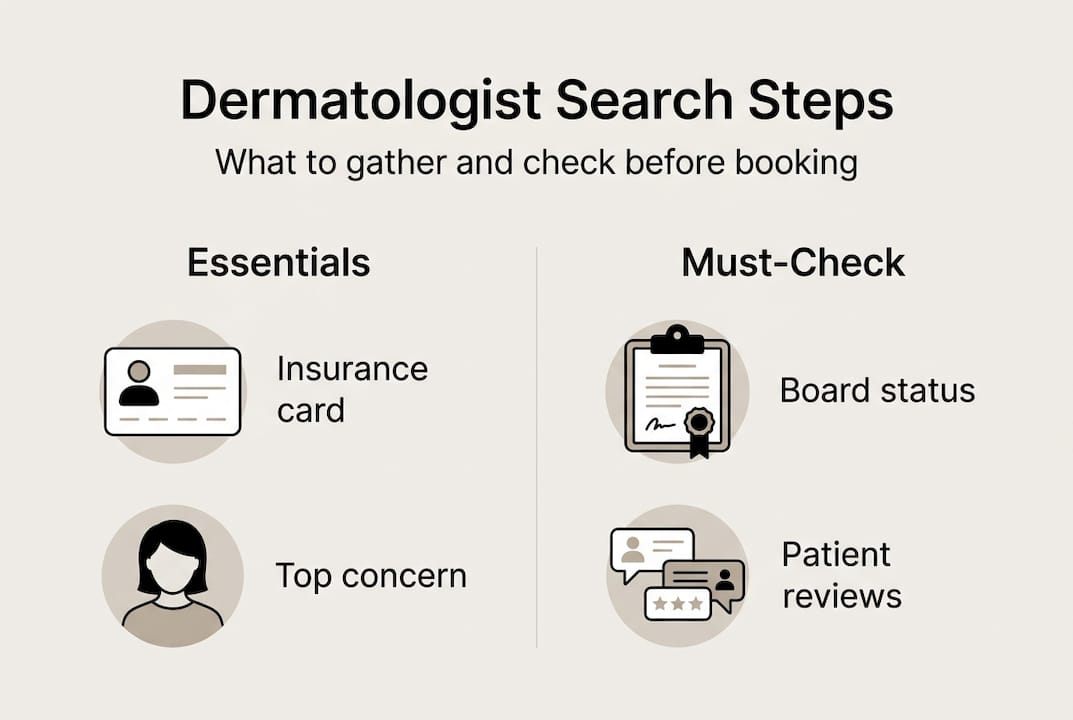 Dermatologist Search Steps

What to gather and check before booking

Essentials

Insurance card

Top concern

Must-Check

Board status

Patient reviews