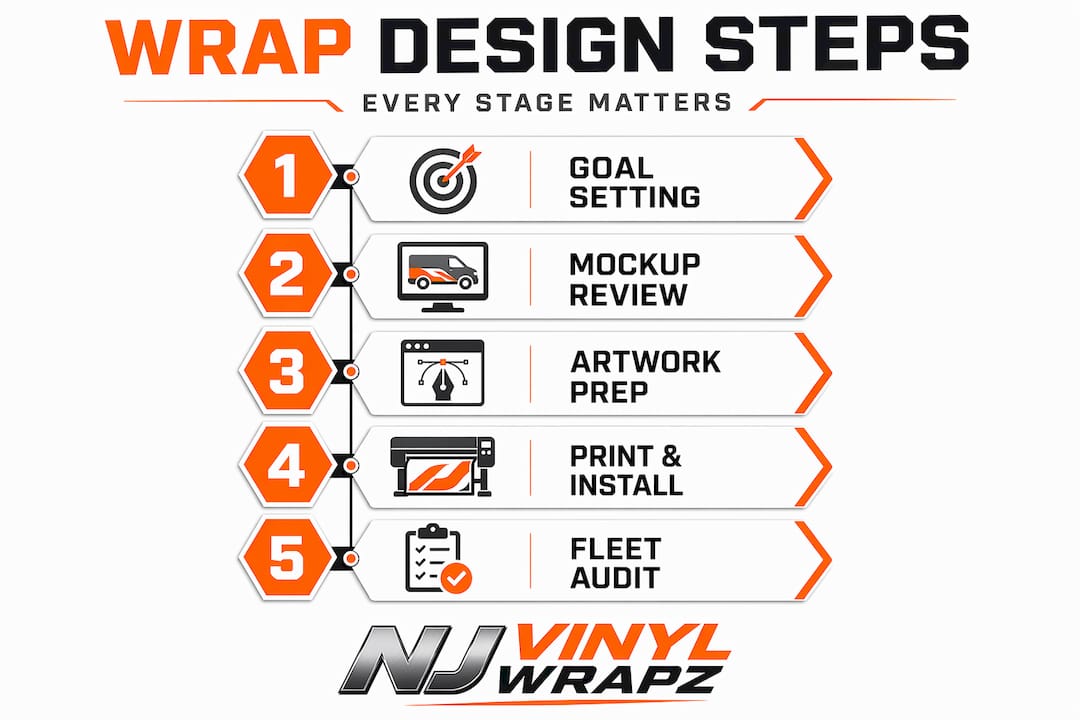 WRAP DESIGN STEPS

EVERY STAGE MATTERS

1 GOAL SETTING

2 MOCKUP REVIEW

3 ARTWORK PREP

4 PRINT & INSTALL

5 FLEET AUDIT

NJ VINYL WRAPZ