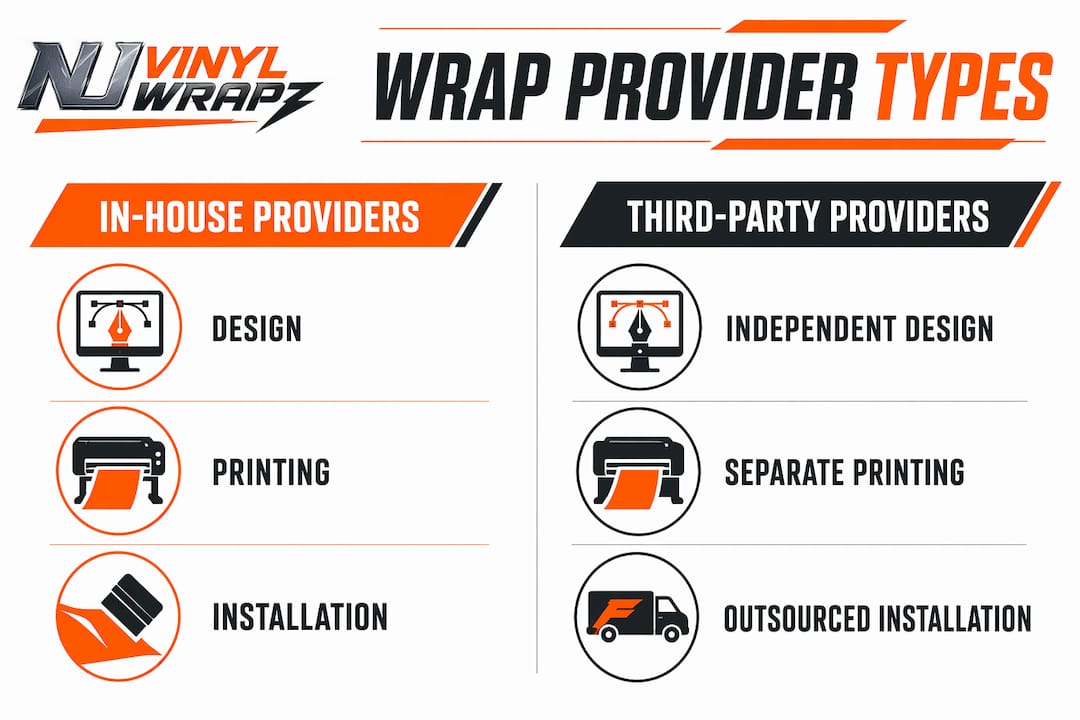 NU VINYL WRAPZ

WRAP PROVIDER TYPES

IN-HOUSE PROVIDERS

DESIGN

PRINTING

INSTALLATION

THIRD-PARTY PROVIDERS

INDEPENDENT DESIGN

SEPARATE PRINTING

OUTSOURCED INSTALLATION