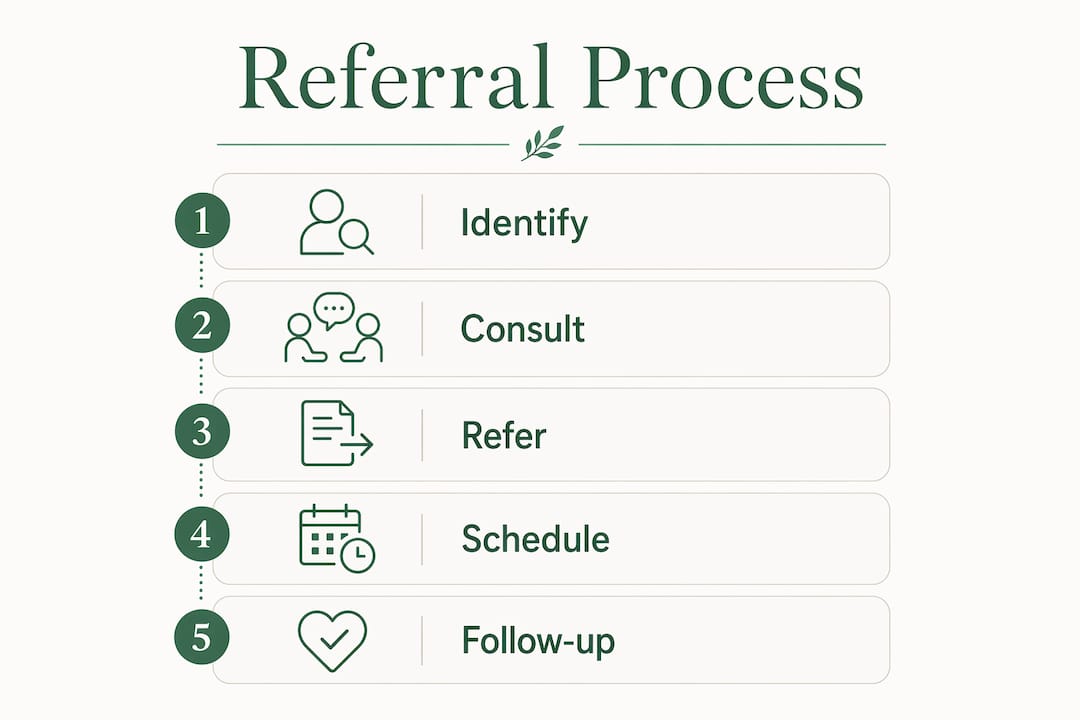 Referral Process

1 Identify

2 Consult

3 Refer

4 Schedule

5 Follow-up