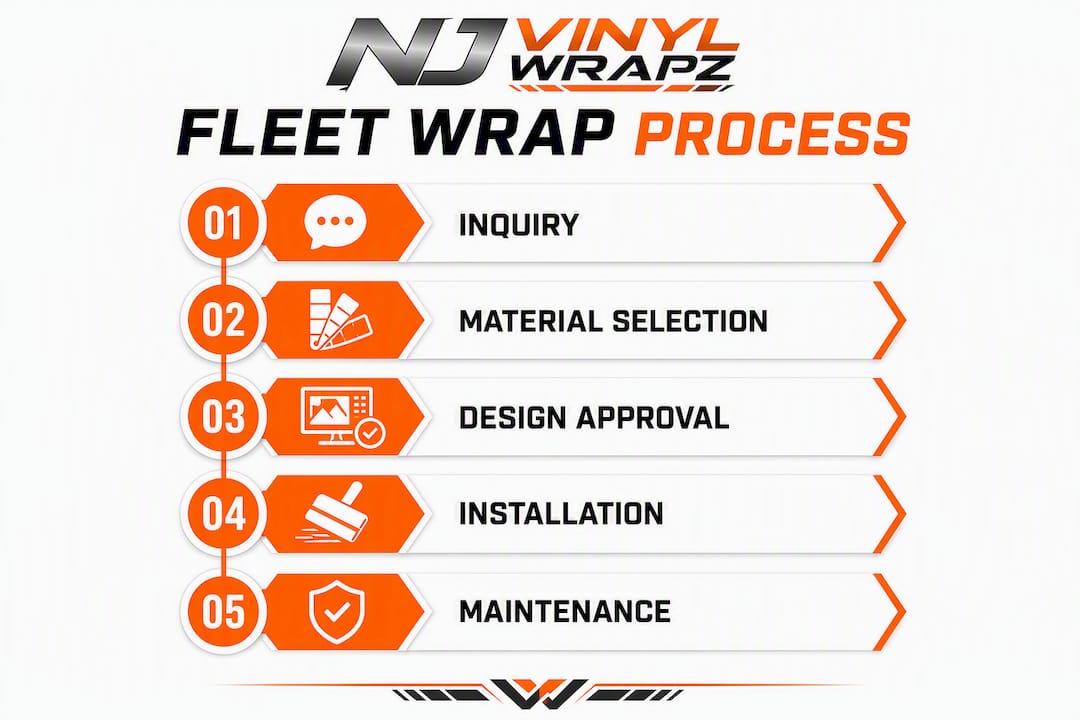 NJ VINYL WRAPZ

FLEET WRAP PROCESS

01 INQUIRY

02 MATERIAL SELECTION

03 DESIGN APPROVAL

04 INSTALLATION

05 MAINTENANCE