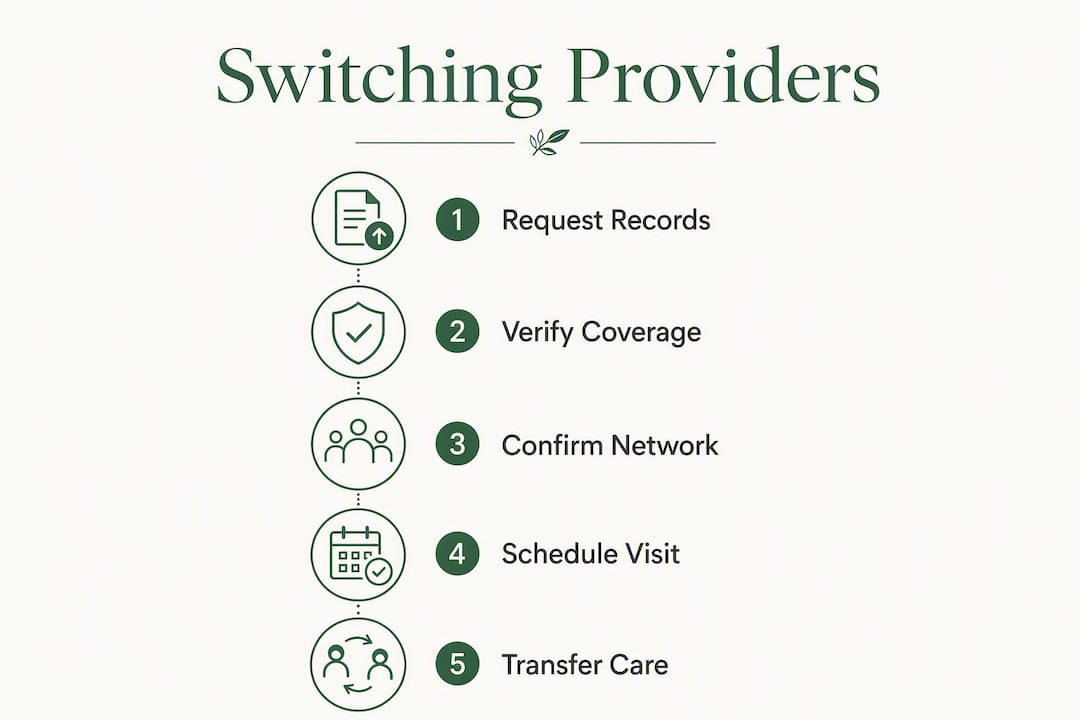 Switching Providers

1 Request Records

2 Verify Coverage

3 Confirm Network

4 Schedule Visit

5 Transfer Care