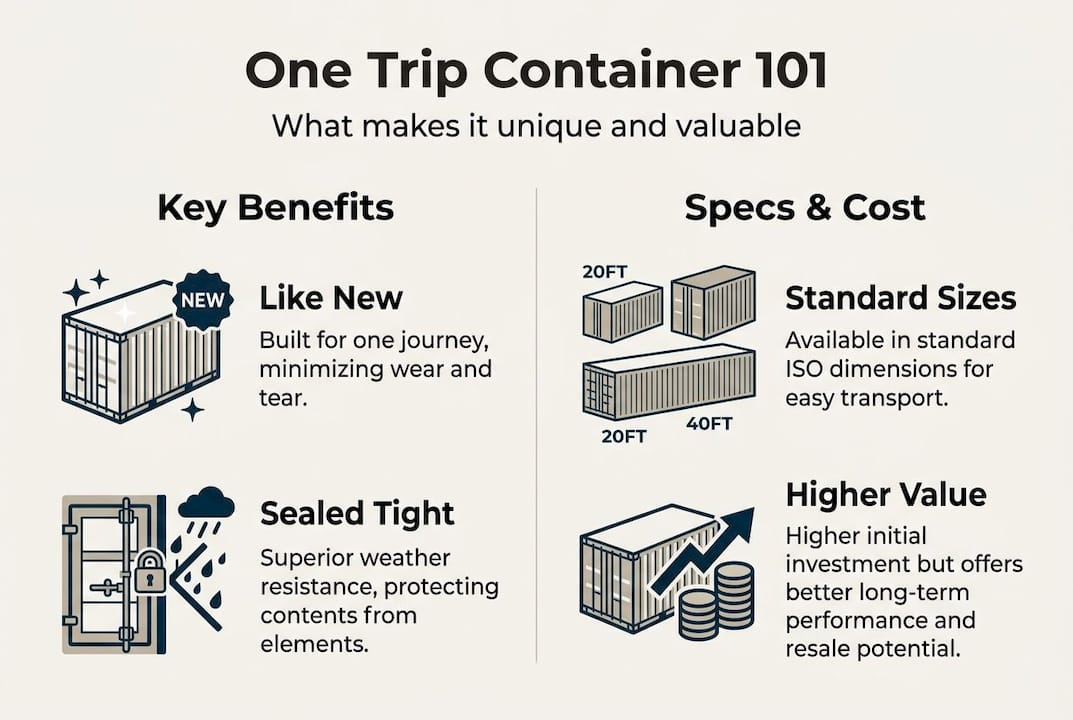 One Trip Container 101

What makes it unique and valuable

Key Benefits

NEW

Like New

Built for one journey, minimizing wear and tear.

Sealed Tight

Superior weather resistance, protecting contents from elements.

Specs & Cost

20FT

20FT

40FT

Standard Sizes

Available in standard ISO dimensions for easy transport.

Higher Value

Higher initial investment but offers better long-term performance and resale potential.