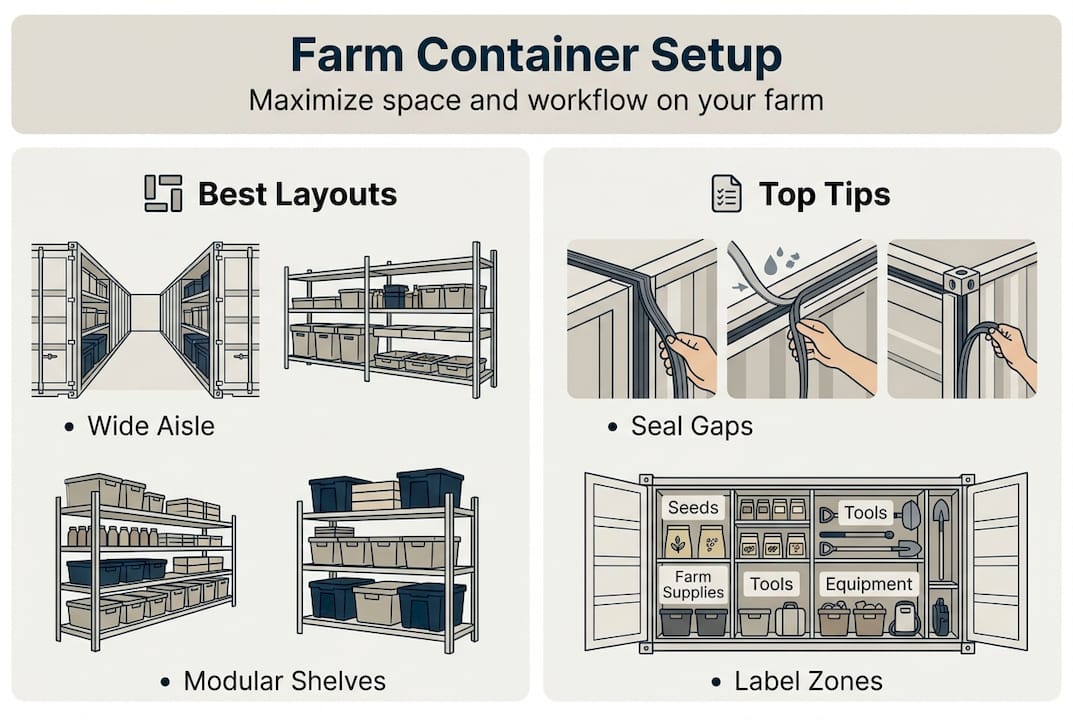 Farm Container Setup
Maximize space and workflow on your farm

Best Layouts

• Wide Aisle

• Modular Shelves

Top Tips

• Seal Gaps

Seeds
Tools
Farm Supplies
Tools
Equipment

• Label Zones