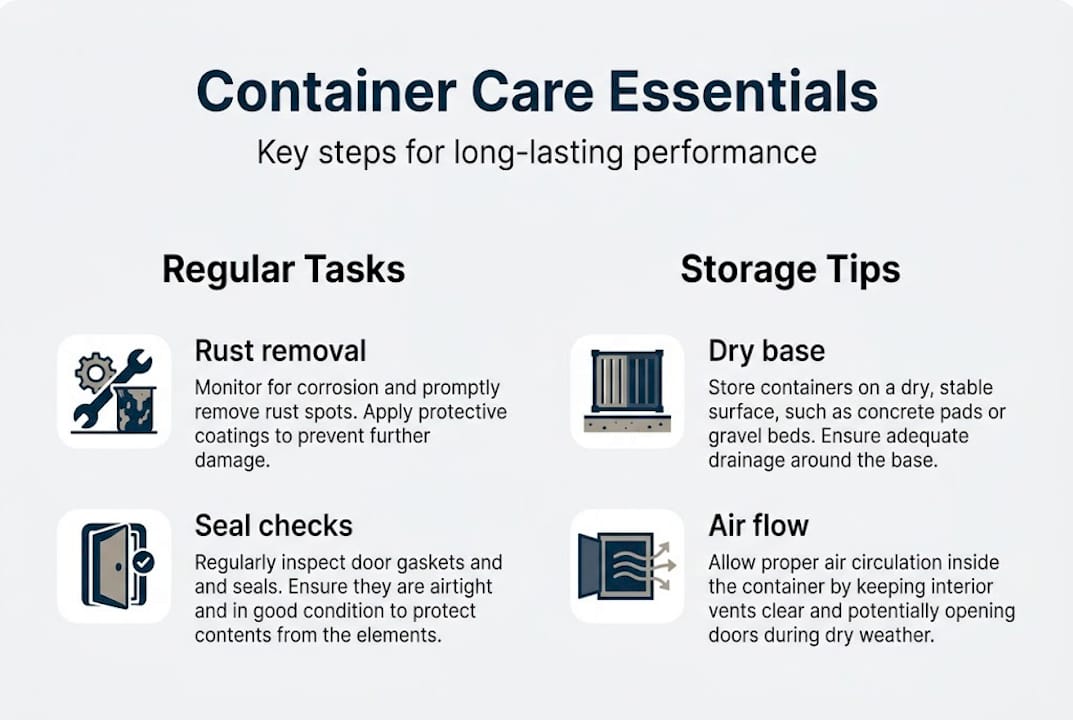 Container Care Essentials

Key steps for long-lasting performance

Regular Tasks

Rust removal

Monitor for corrosion and promptly remove rust spots. Apply protective coatings to prevent further damage.

Seal checks

Regularly inspect door gaskets and and seals. Ensure they are airtight and in good condition to protect contents from the elements.

Storage Tips

Dry base

Store containers on a dry, stable surface, such as concrete pads or gravel beds. Ensure adequate drainage around the base.

Air flow

Allow proper air circulation inside the container by keeping interior vents clear and potentially opening doors during dry weather.