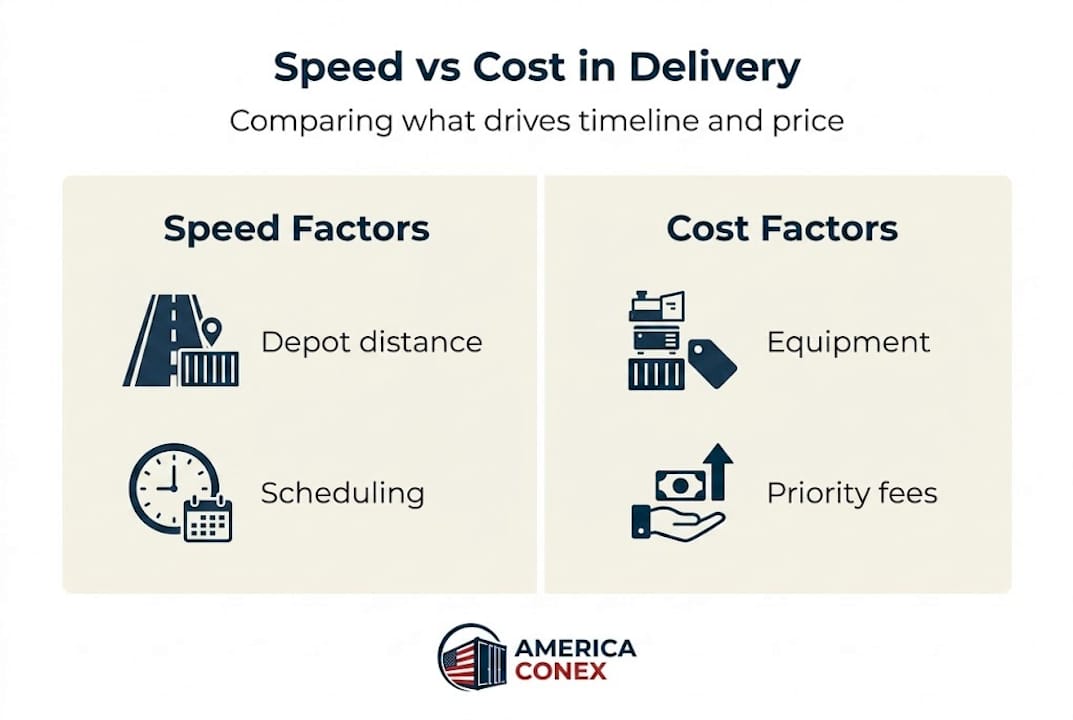 Speed vs Cost in Delivery

Comparing what drives timeline and price

Speed Factors

Depot distance

Scheduling

Cost Factors

Equipment

Priority fees

AMERICA CONEX