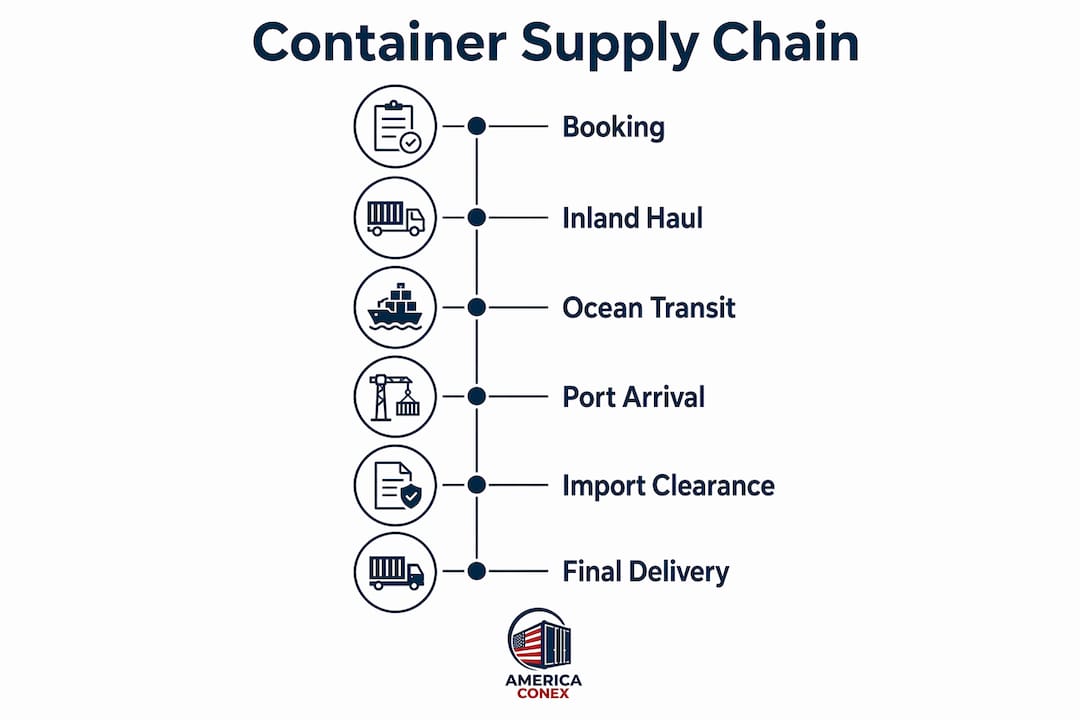 Container Supply Chain

Booking

Inland Haul

Ocean Transit

Port Arrival

Import Clearance

Final Delivery

AMERICA
CONEX