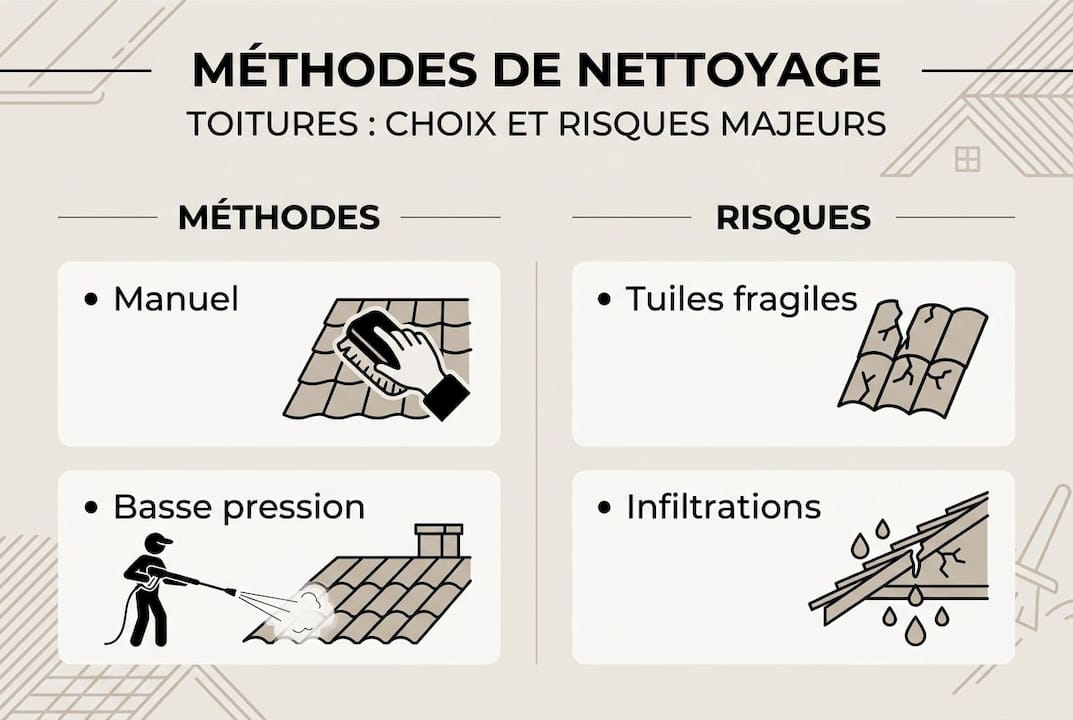 MÉTHODES DE NETTOYAGE

TOITURES : CHOIX ET RISQUES MAJEURS

MÉTHODES

• Manuel

• Basse pression

RISQUES

• Tuiles fragiles

• Infiltrations