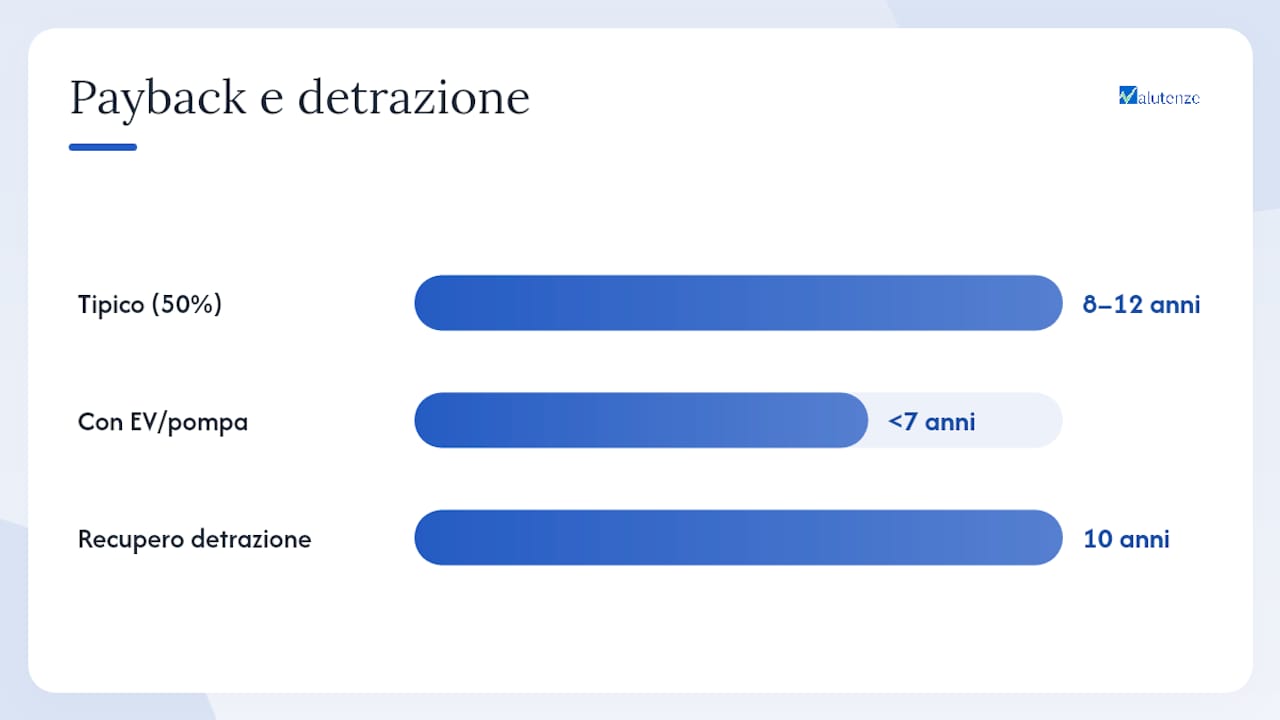 Payback e detrazione

Valutenze

Tipico (50%)

8–12 anni

Con EV/pompa

<7 anni

Recupero detrazione

10 anni