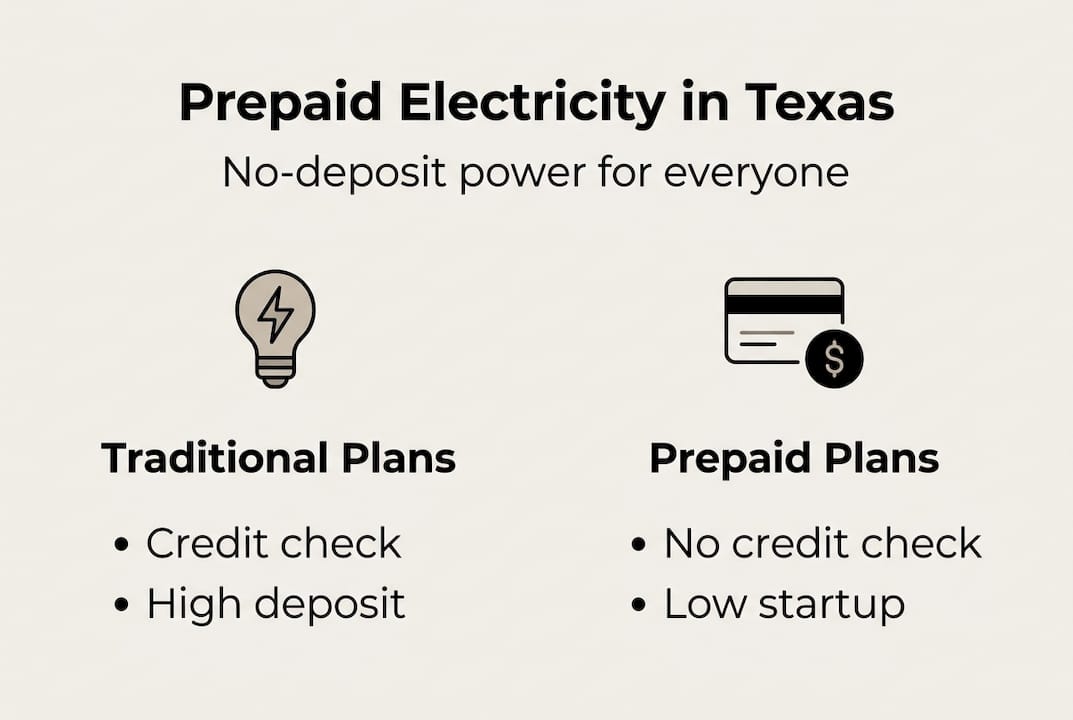 Prepaid Electricity in Texas

No-deposit power for everyone

Traditional Plans

• Credit check
• High deposit

$

Prepaid Plans

• No credit check
• Low startup