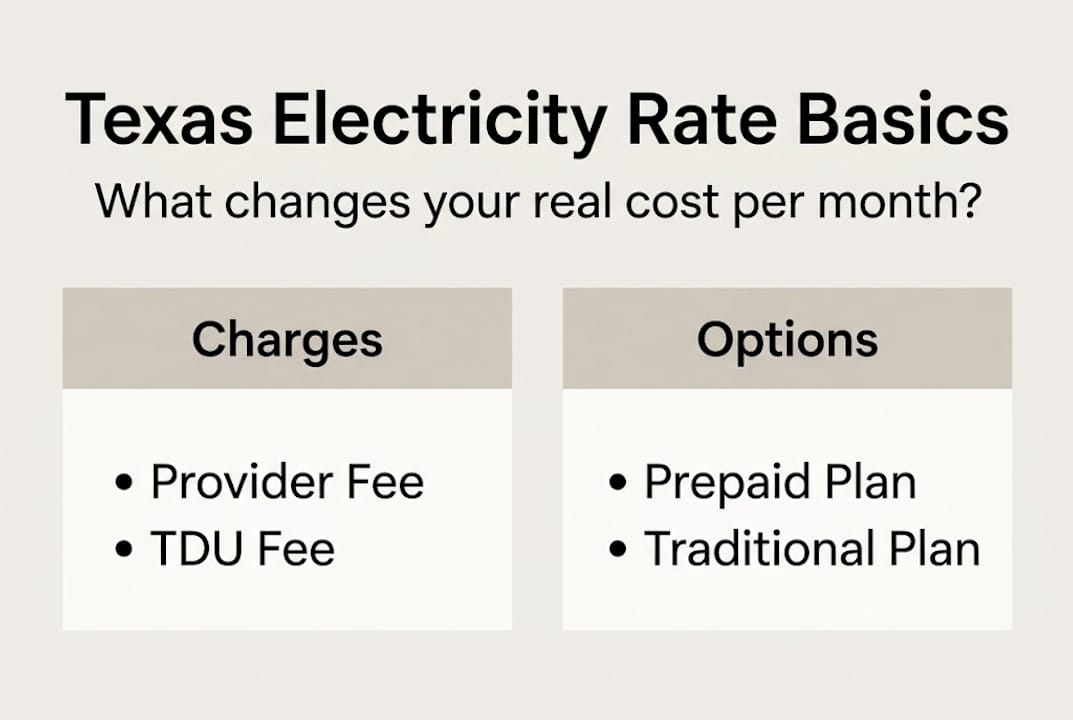 Texas Electricity Rate Basics

What changes your real cost per month?

Charges

• Provider Fee
• TDU Fee

Options

• Prepaid Plan
• Traditional Plan