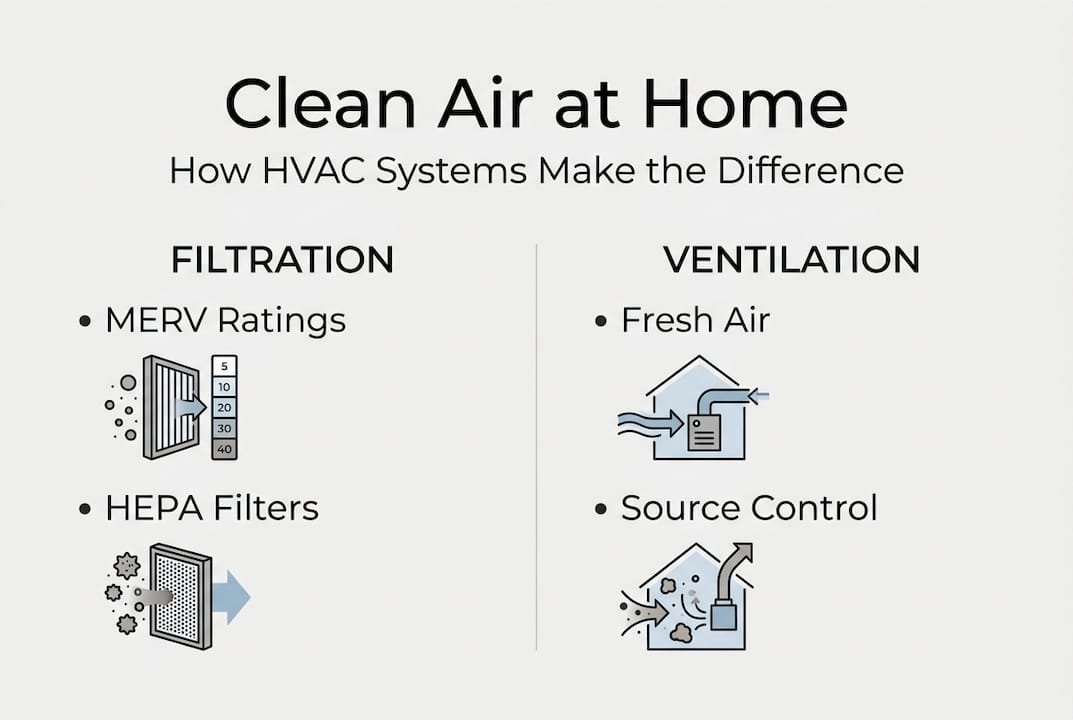 Clean Air at Home
How HVAC Systems Make the Difference

FILTRATION

• MERV Ratings

5
10
20
30
40

• HEPA Filters

VENTILATION

• Fresh Air

• Source Control